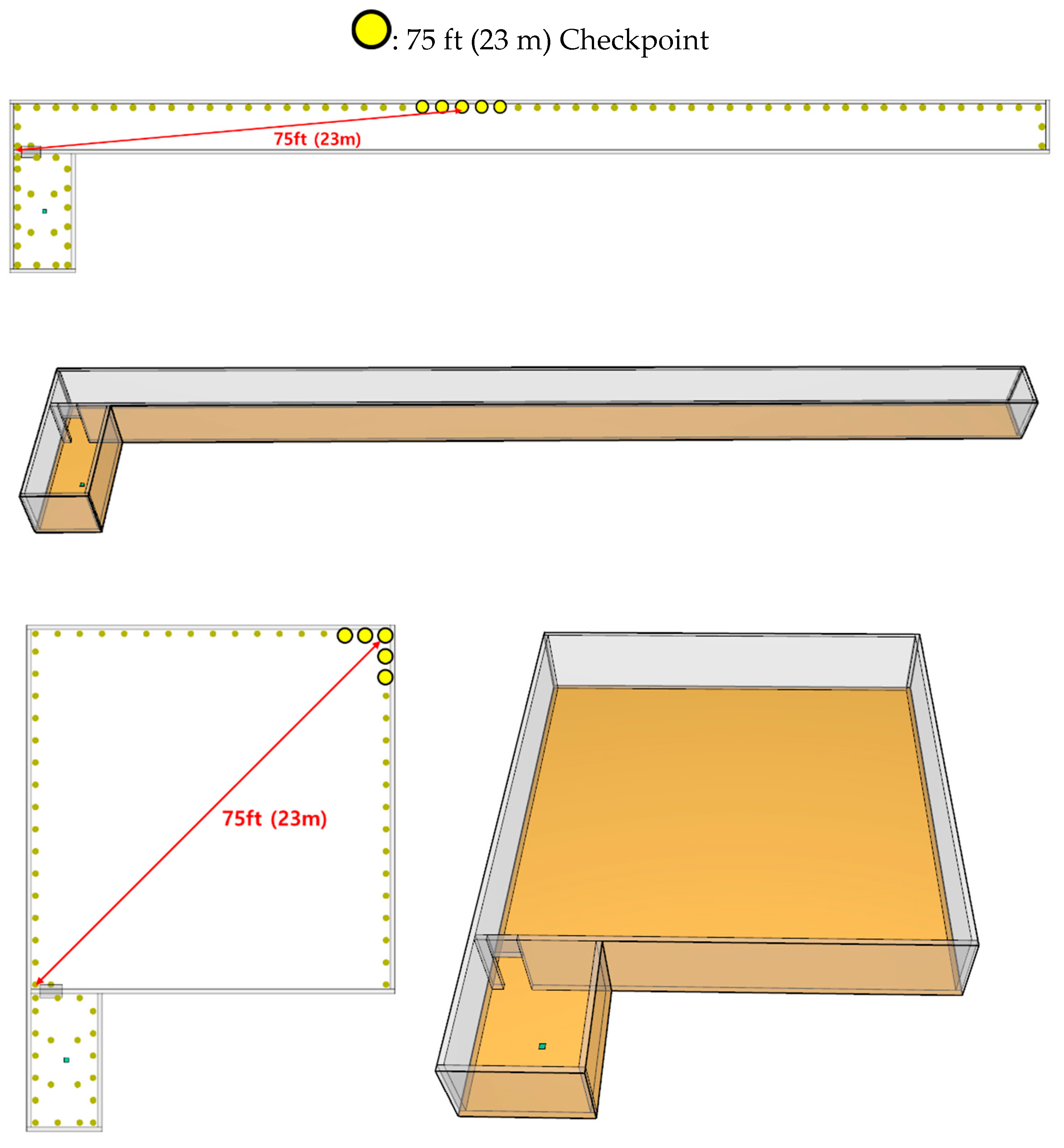 : 75 ft (23 m) Checkpoint

75ft (23m)

75ft (23m)