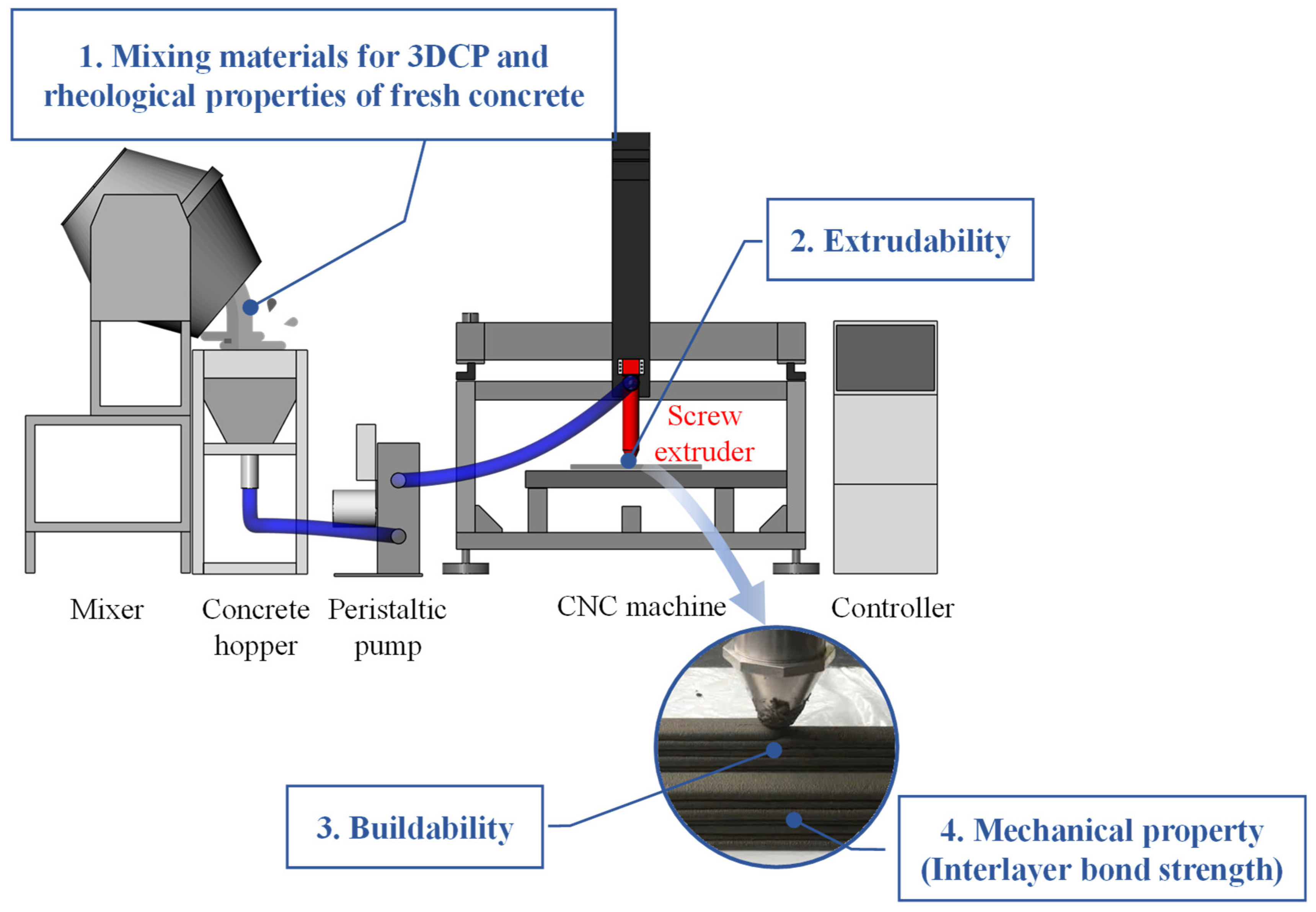 1. Mixing materials for 3DCP and rheological properties of fresh concrete

2. Extrudability

Screw extruder

Mixer

Concrete hopper

Peristaltic pump

CNC machine

Controller

3. Buildability

4. Mechanical property (Interlayer bond strength)