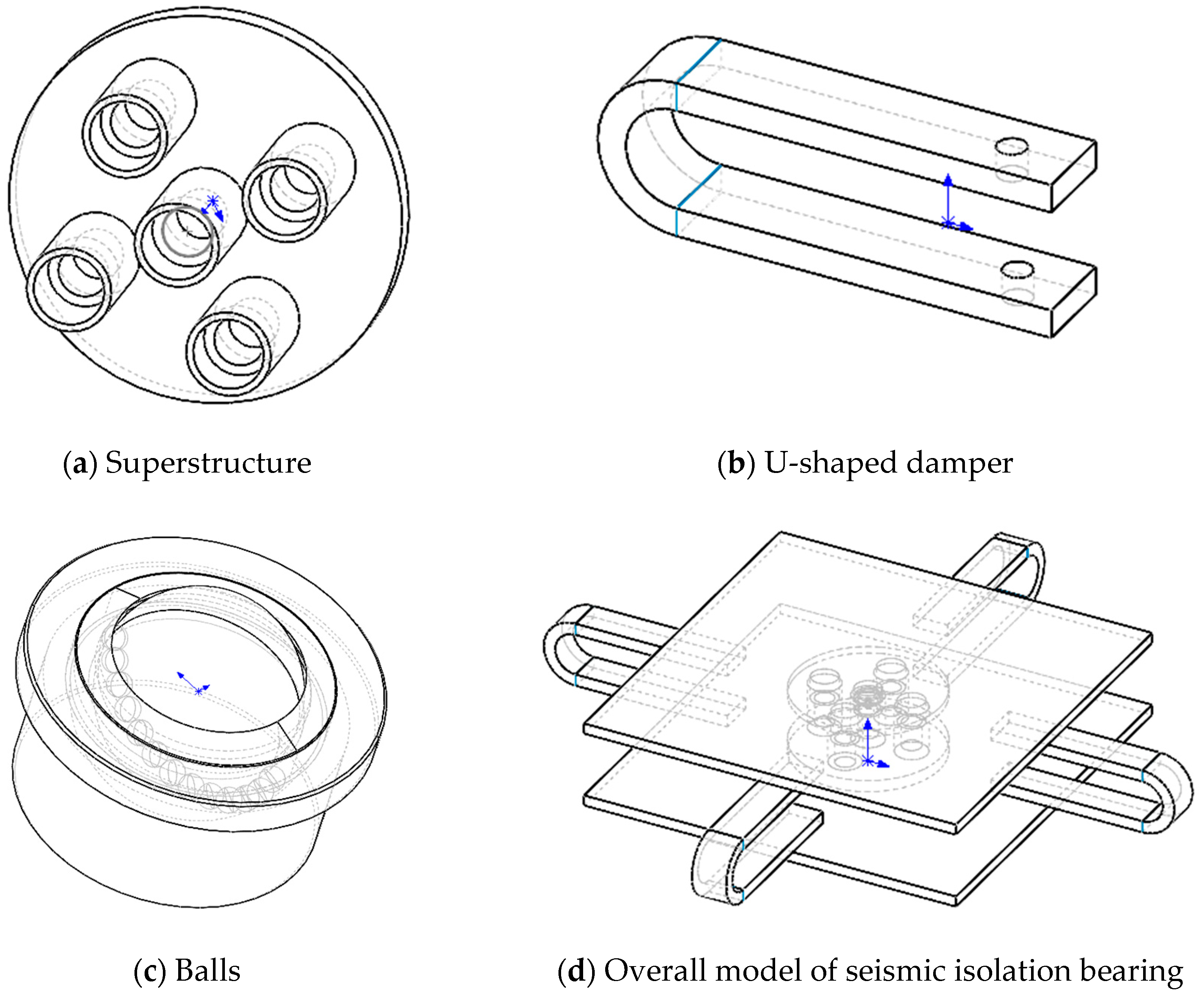 (a) Superstructure

(b) U-shaped damper

(c) Balls

(d) Overall model of seismic isolation bearing