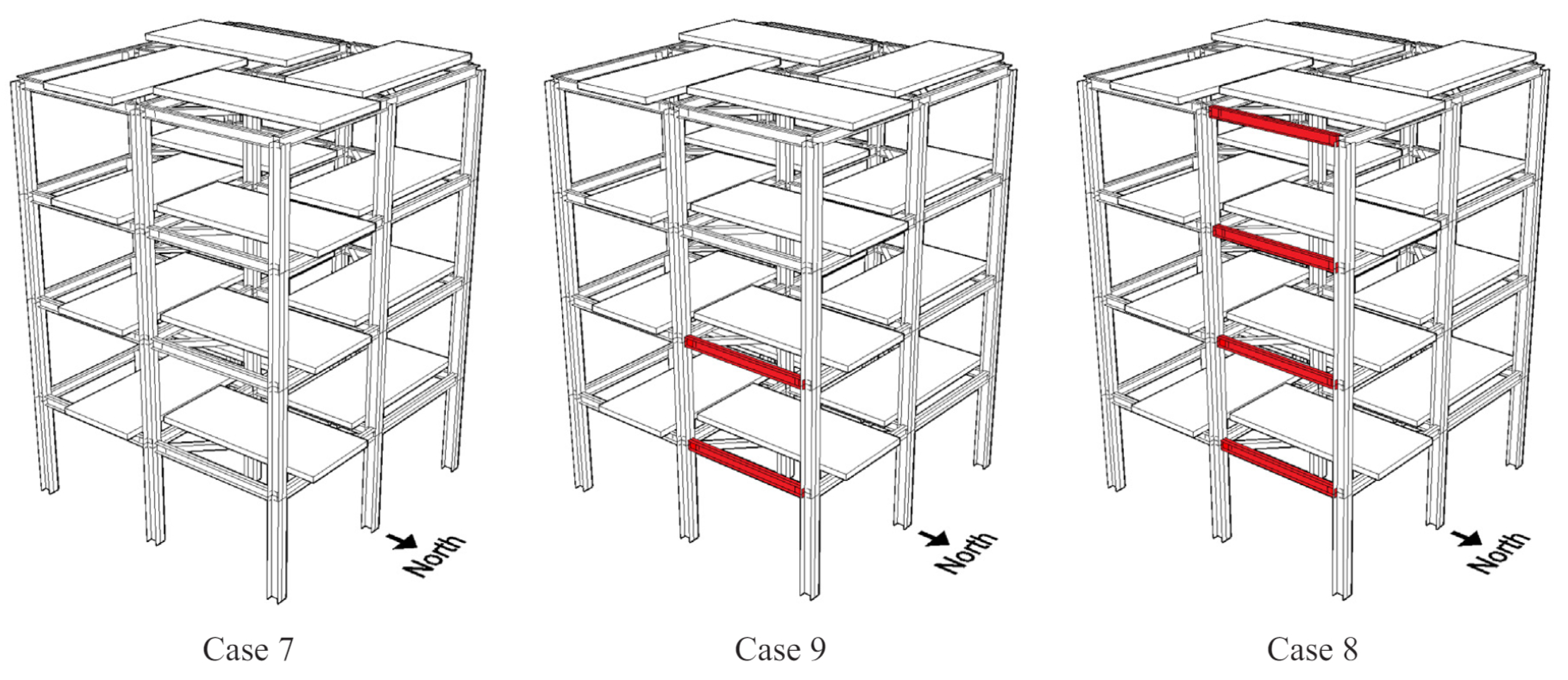 North

Case 7

North

Case 9

North

Case 8