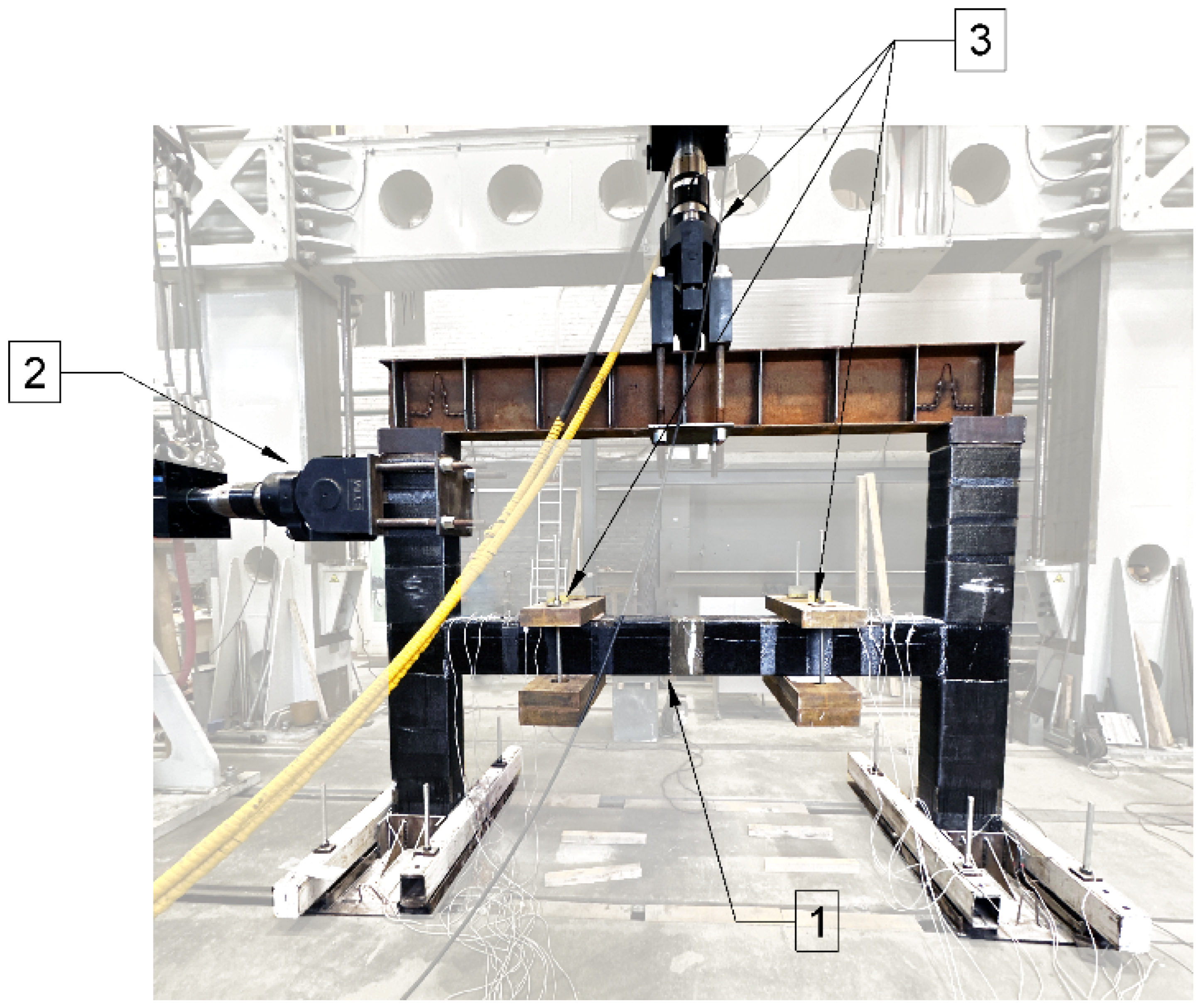 3

2

MTS

1