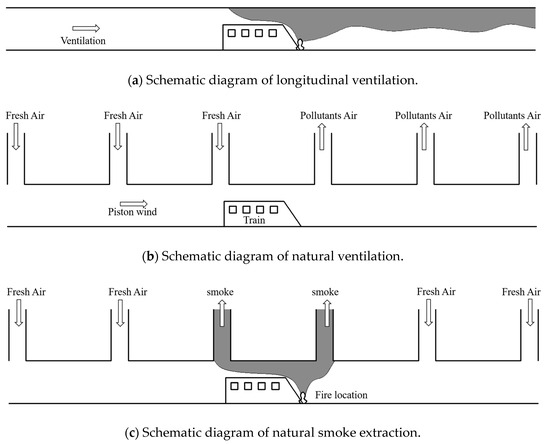 Ventilation

(a) Schematic diagram of longitudinal ventilation.

Fresh Air Fresh Air Fresh Air Pollutants Air Pollutants Air Pollutants Air

Piston wind

Train

(b) Schematic diagram of natural ventilation.

Fresh Air Fresh Air smoke smoke Fresh Air Fresh Air

Fire location

(c) Schematic diagram of natural smoke extraction.