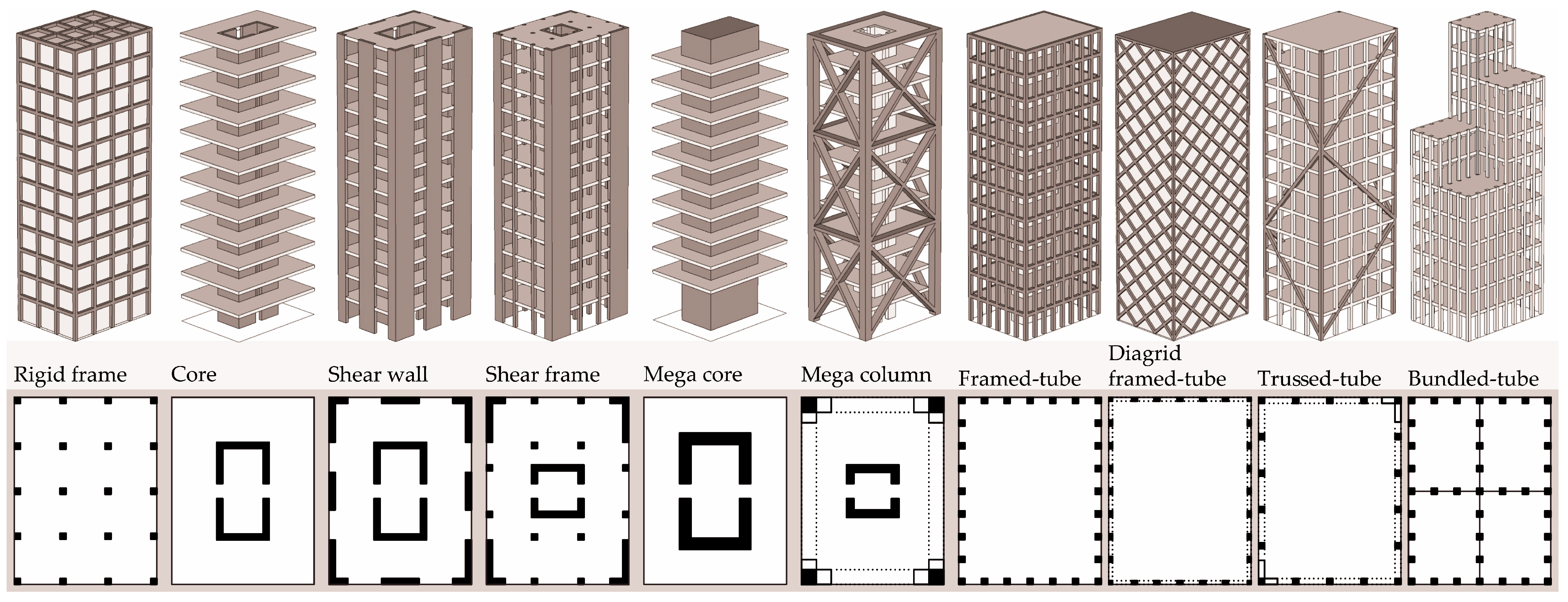 Rigid frame Core Shear wall Shear frame Mega core Mega column Framed-tube Diagrid framed-tube Trussed-tube Bundled-tube