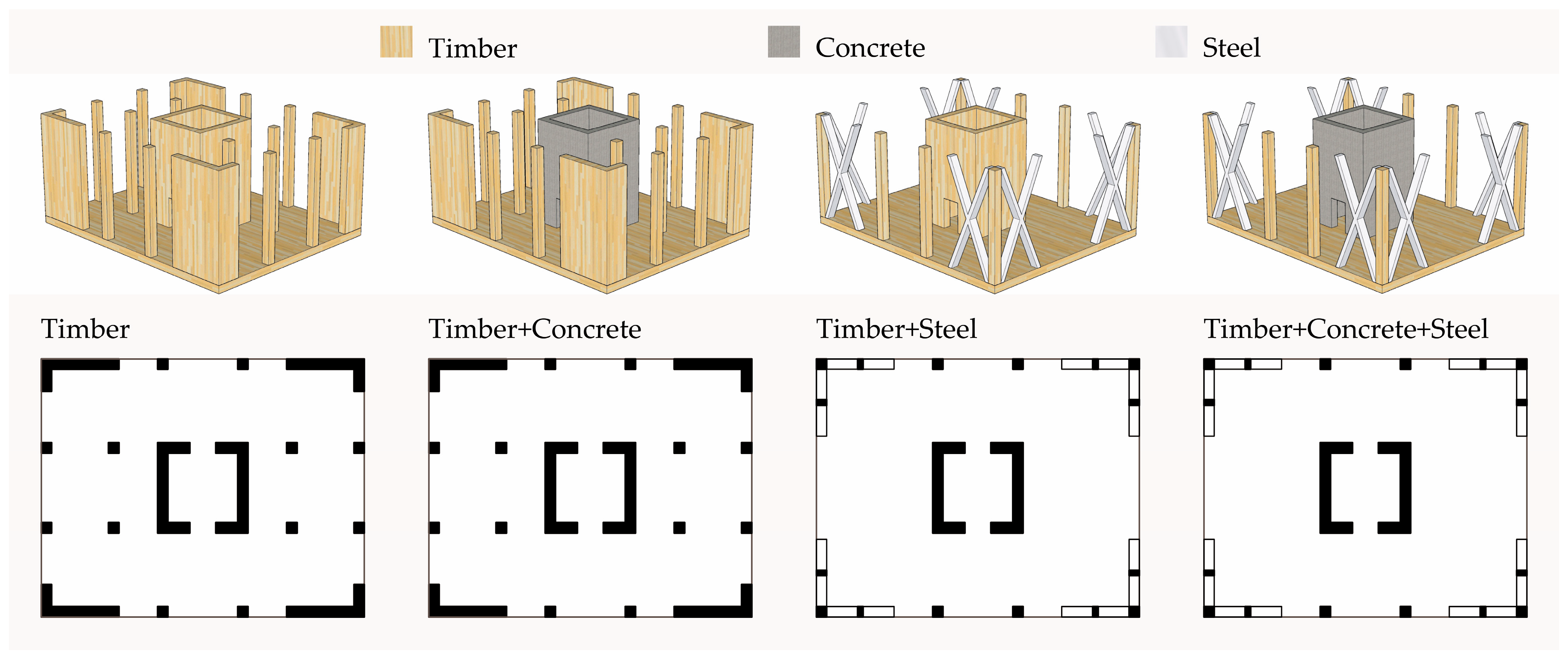 Timber Concrete Steel

Timber

Timber+Concrete

Timber+Steel

Timber+Concrete+Steel