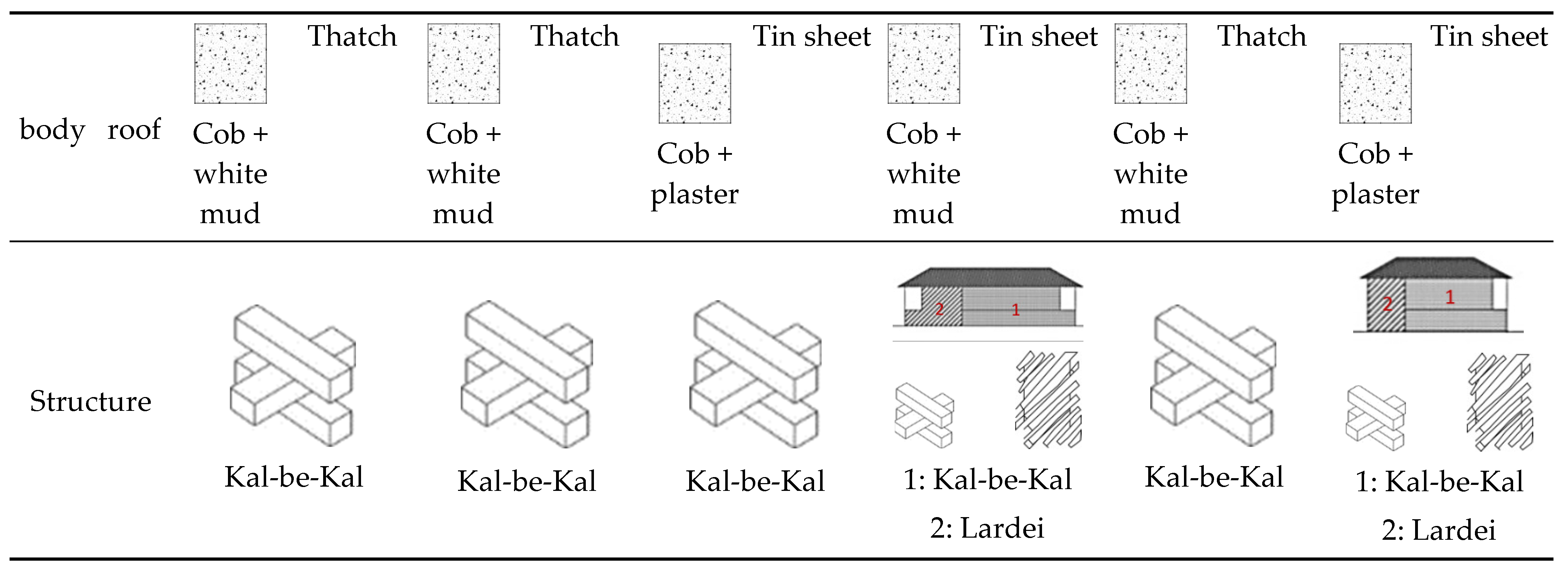 | body roof | Cob + white mud | Thatch | Cob + white mud | Thatch | Cob + plaster | Tin sheet | Cob + white mud | Tin sheet | Cob + white mud | Thatch | Cob + plaster | Tin sheet |
|---|---|---|---|---|---|---|---|---|---|---|---|---|
| Structure | Kal-be-Kal | | Kal-be-Kal | | Kal-be-Kal | | 2 1 1: Kal-be-Kal 2: Lardei | | Kal-be-Kal | | 2 1 1: Kal-be-Kal 2: Lardei | |