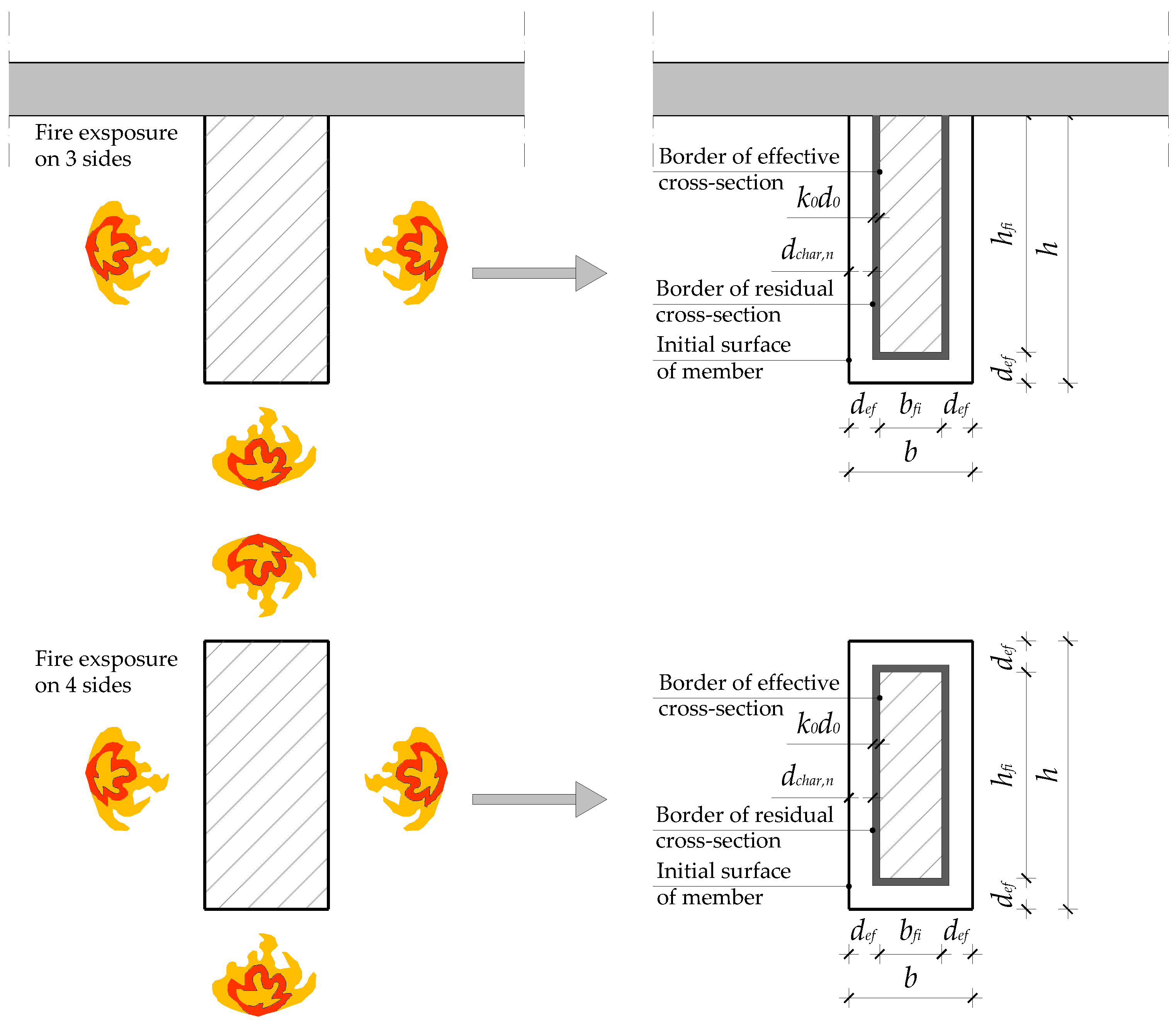 Fire exsposure on 3 sides

Border of effective cross-section

$k_0d_0$

$d_{char,n}$

Border of residual cross-section

Initial surface of member

$h_{fi}$

$h$

$d_{ef}$

$d_{ef}$ $b_{fi}$ $d_{ef}$

$b$

Fire exsposure on 4 sides

Border of effective cross-section

$k_0d_0$

$d_{char,n}$

Border of residual cross-section

Initial surface of member

$d_{ef}$

$h_{fi}$

$h$

$d_{ef}$

$d_{ef}$ $b_{fi}$ $d_{ef}$

$b$