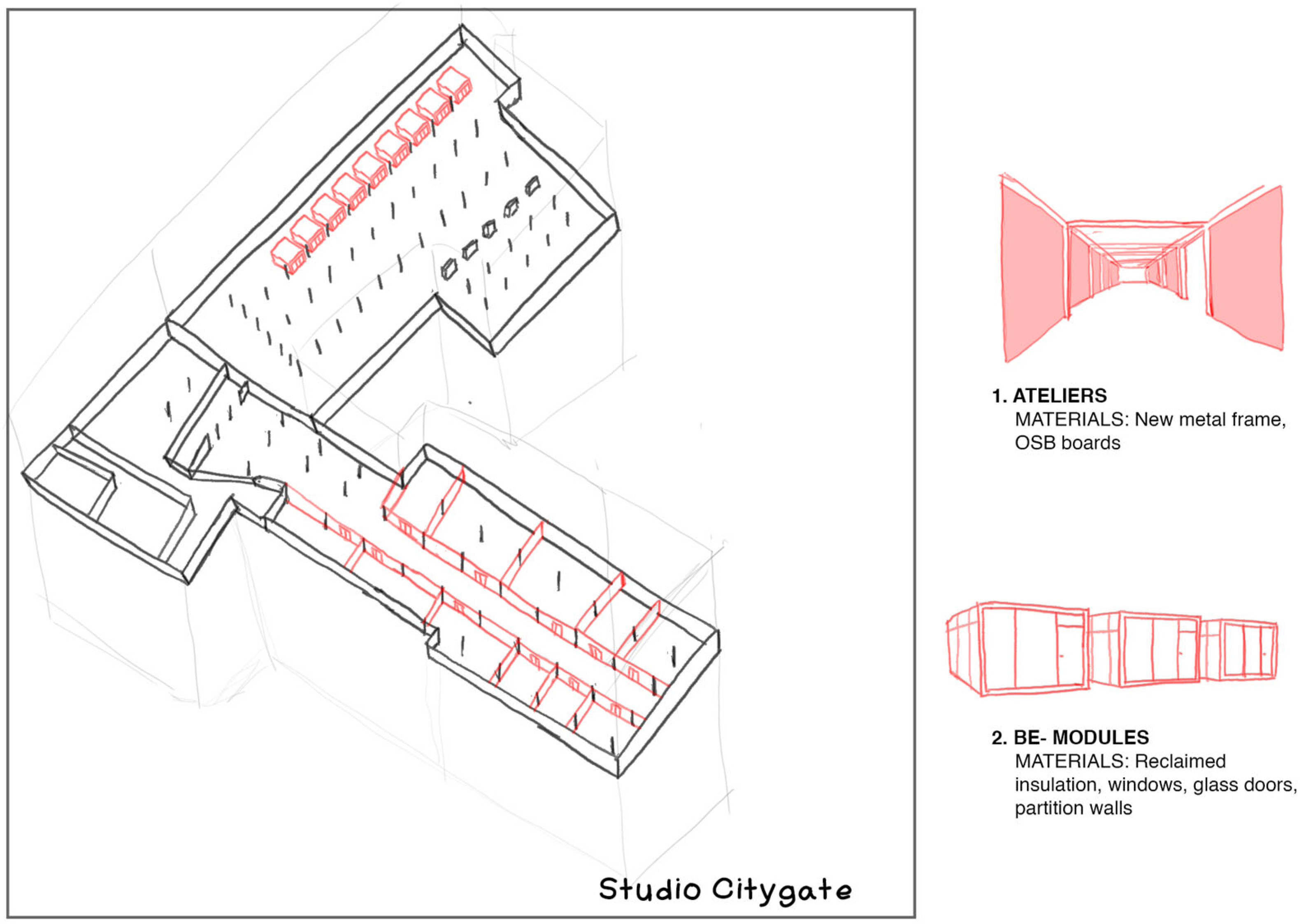 Studio Citygate

1. ATELIERS
MATERIALS: New metal frame, OSB boards

2. BE- MODULES
MATERIALS: Reclaimed insulation, windows, glass doors, partition walls