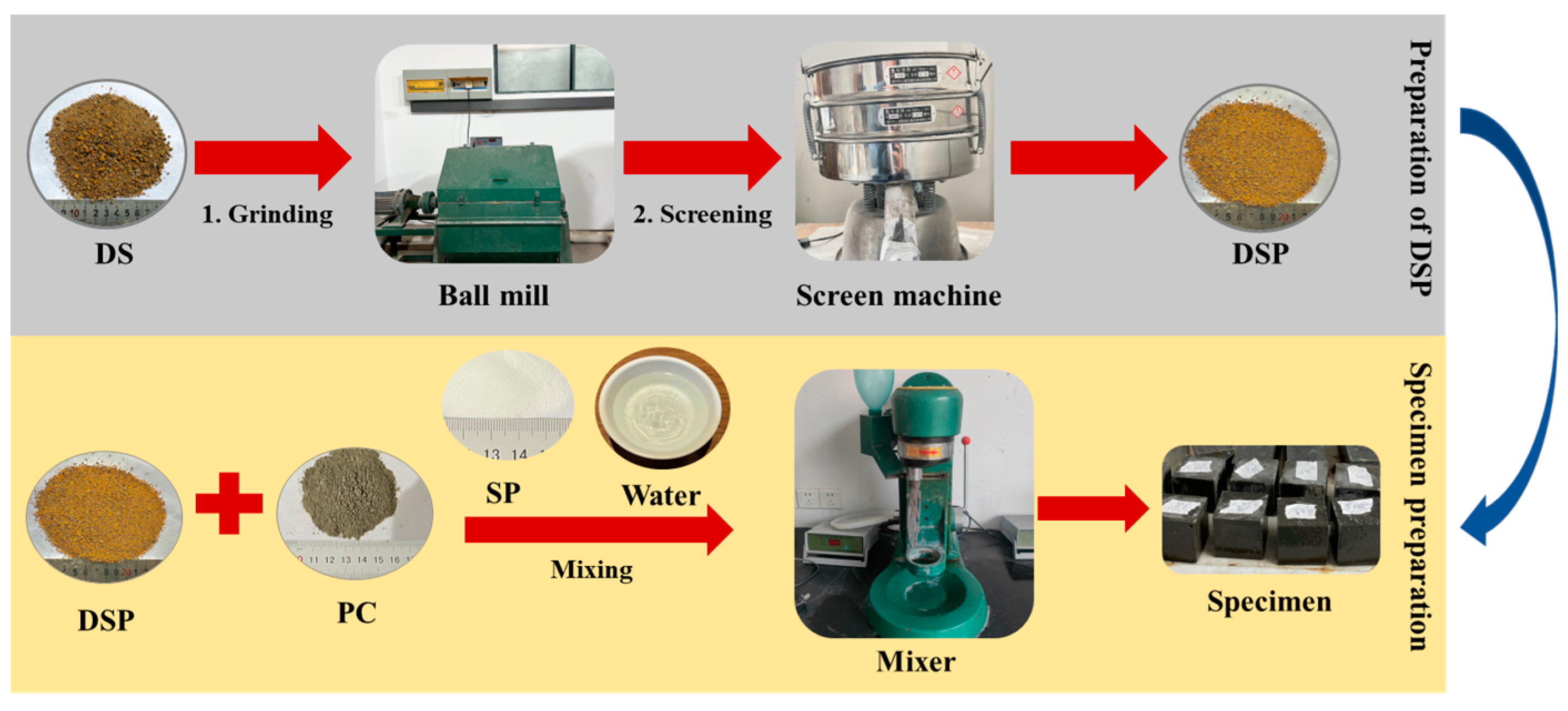 DS

1. Grinding

Ball mill

2. Screening

Screen machine

DSP

Preparation of DSP

DSP

PC

SP

Water

Mixing

Mixer

Specimen

Specimen preparation