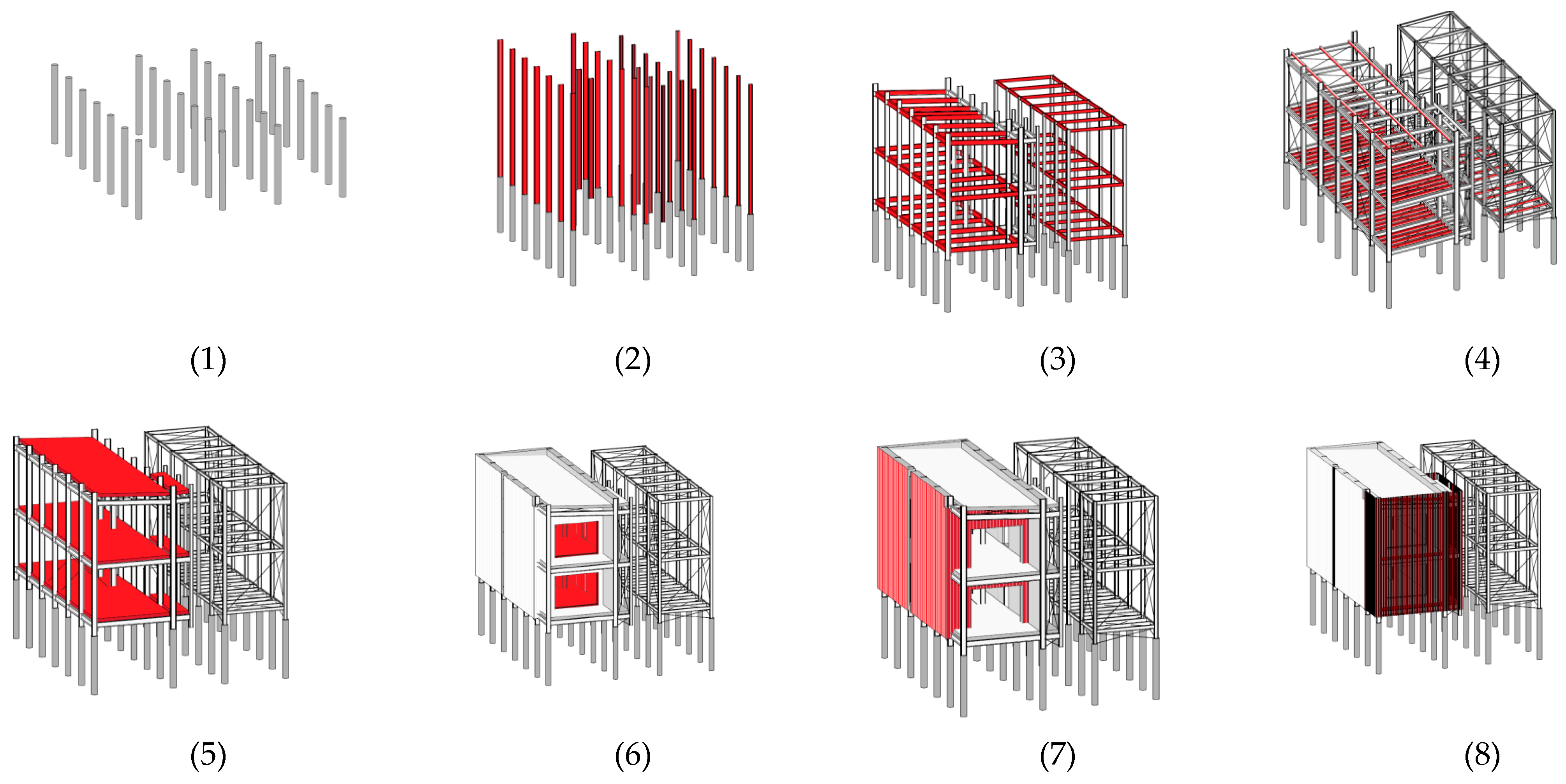 (1)

(2)

(3)

(4)

(5)

(6)

(7)

(8)