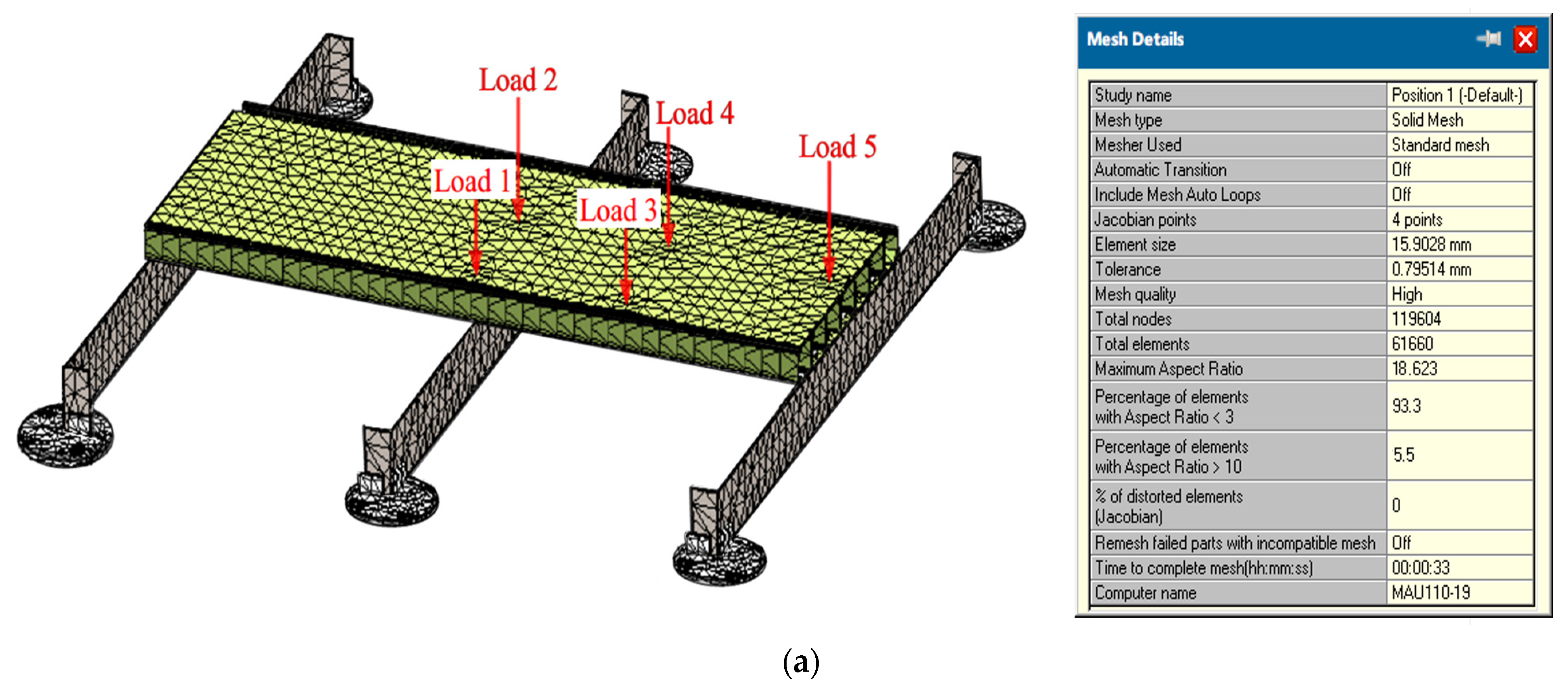 Load 2

Load 4

Load 5

Load 1

Load 3

Mesh Details

| Study name | Position 1 (-Default-) |
|---|---|
| Mesh type | Solid Mesh |
| Mesher Used | Standard mesh |
| Automatic Transition | Off |
| Include Mesh Auto Loops | Off |
| Jacobian points | 4 points |
| Element size | 15.9028 mm |
| Tolerance | 0.79514 mm |
| Mesh quality | High |
| Total nodes | 119604 |
| Total elements | 61660 |
| Maximum Aspect Ratio | 18.623 |
| Percentage of elements with Aspect Ratio < 3 | 93.3 |
| Percentage of elements with Aspect Ratio > 10 | 5.5 |
| % of distorted elements (Jacobian) | 0 |
| Remesh failed parts with incompatible mesh | Off |
| Time to complete mesh(hh:mm:ss) | 00:00:33 |
| Computer name | MAU110-19 |

(a)