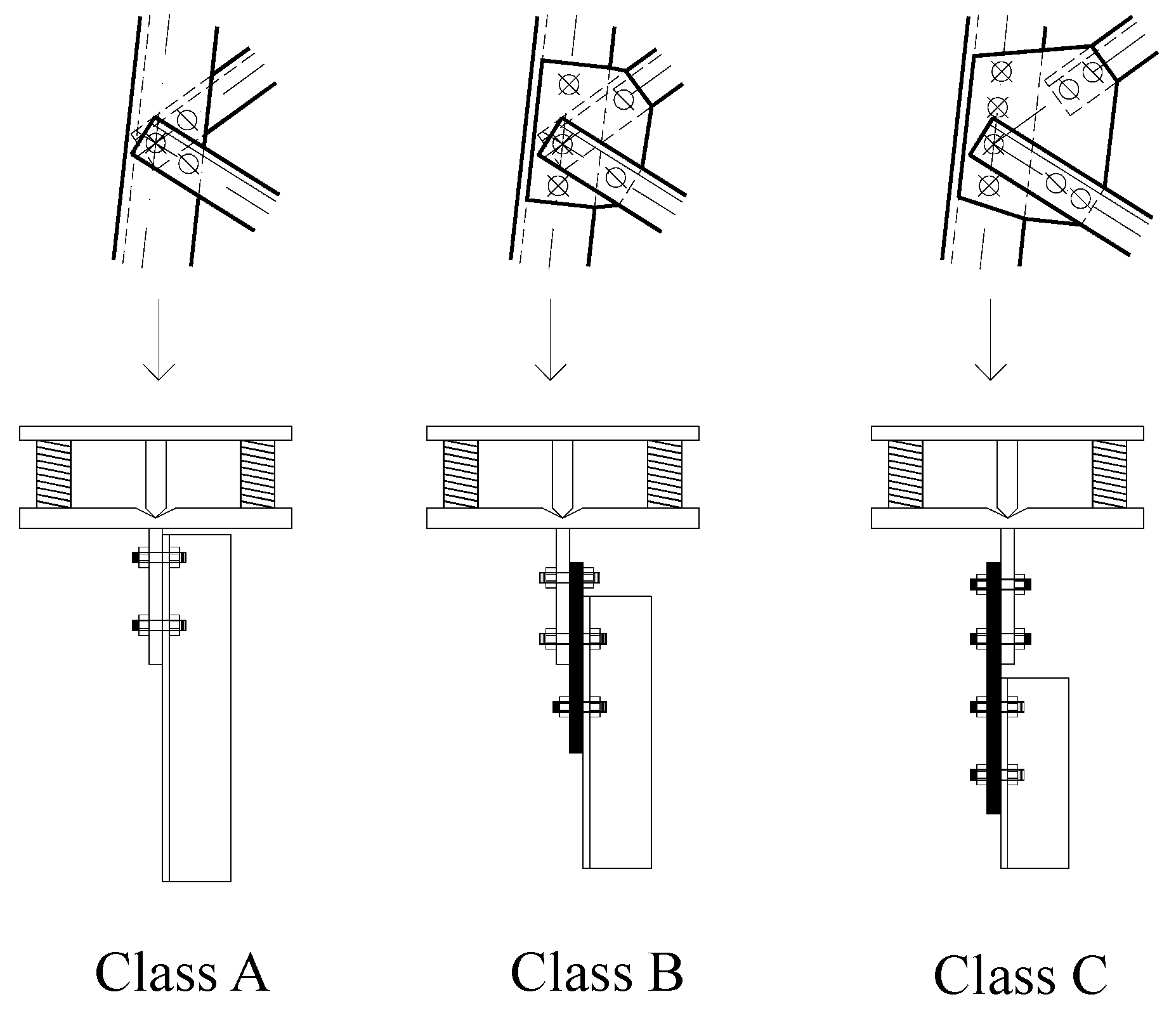 Class A

Class B

Class C