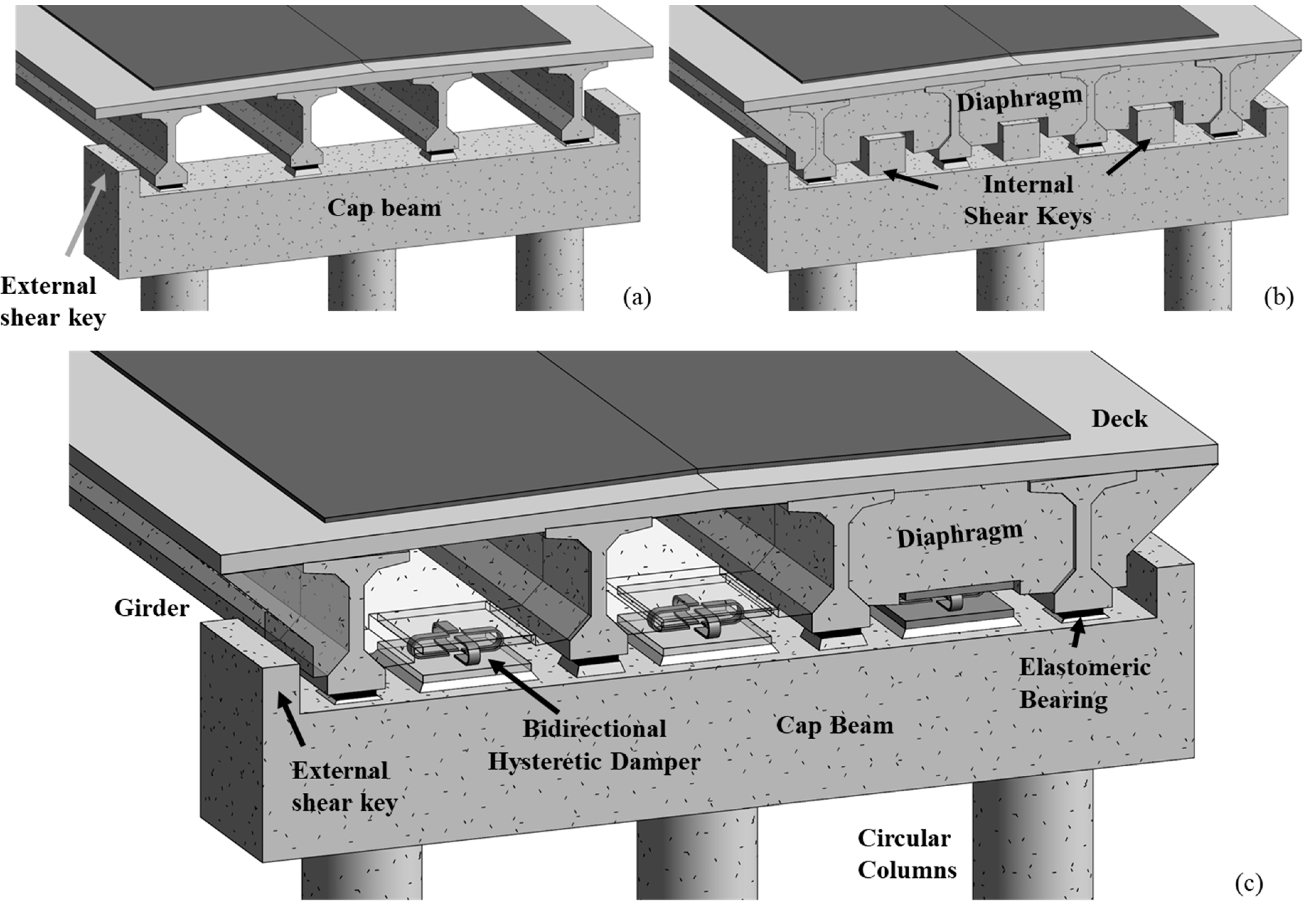 Cap beam

External shear key

(a)

Diaphragm

Internal Shear Keys

(b)

Deck

Diaphragm

Girder

Elastomeric Bearing

Bidirectional Hysteretic Damper

Cap Beam

External shear key

Circular Columns

(c)