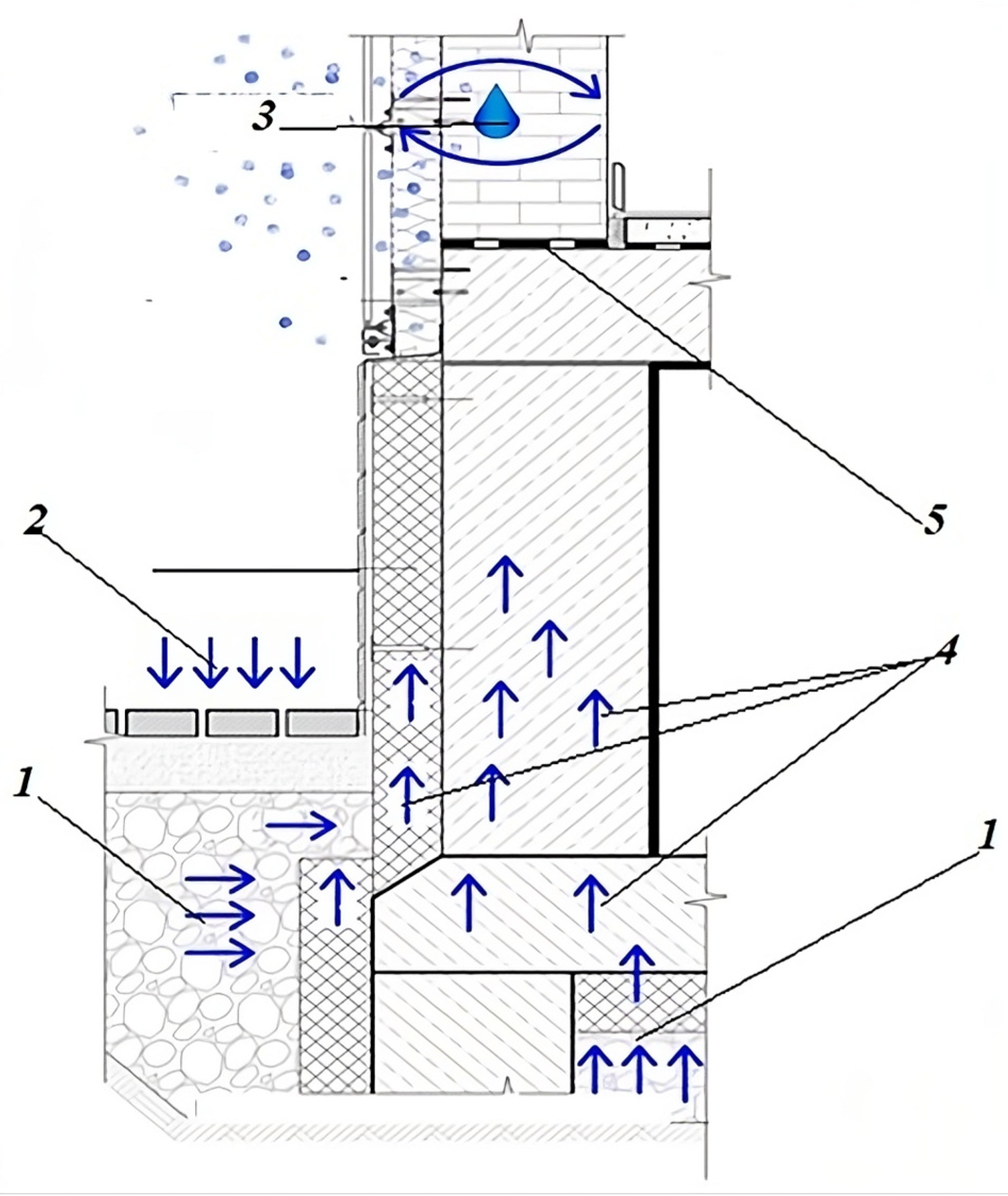 3
5
2
4
1
1