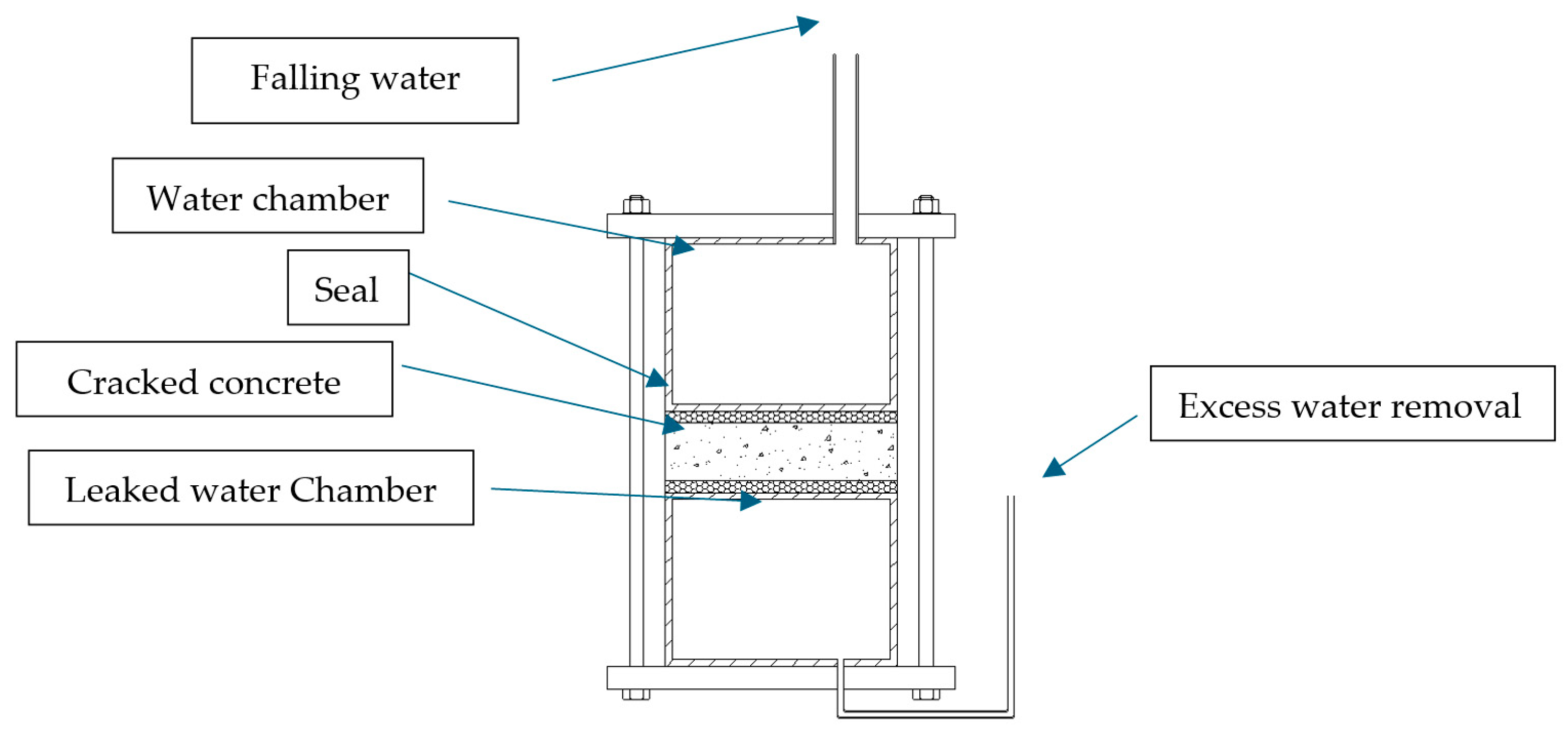 Falling water

Water chamber

Seal

Cracked concrete

Leaked water Chamber

Excess water removal