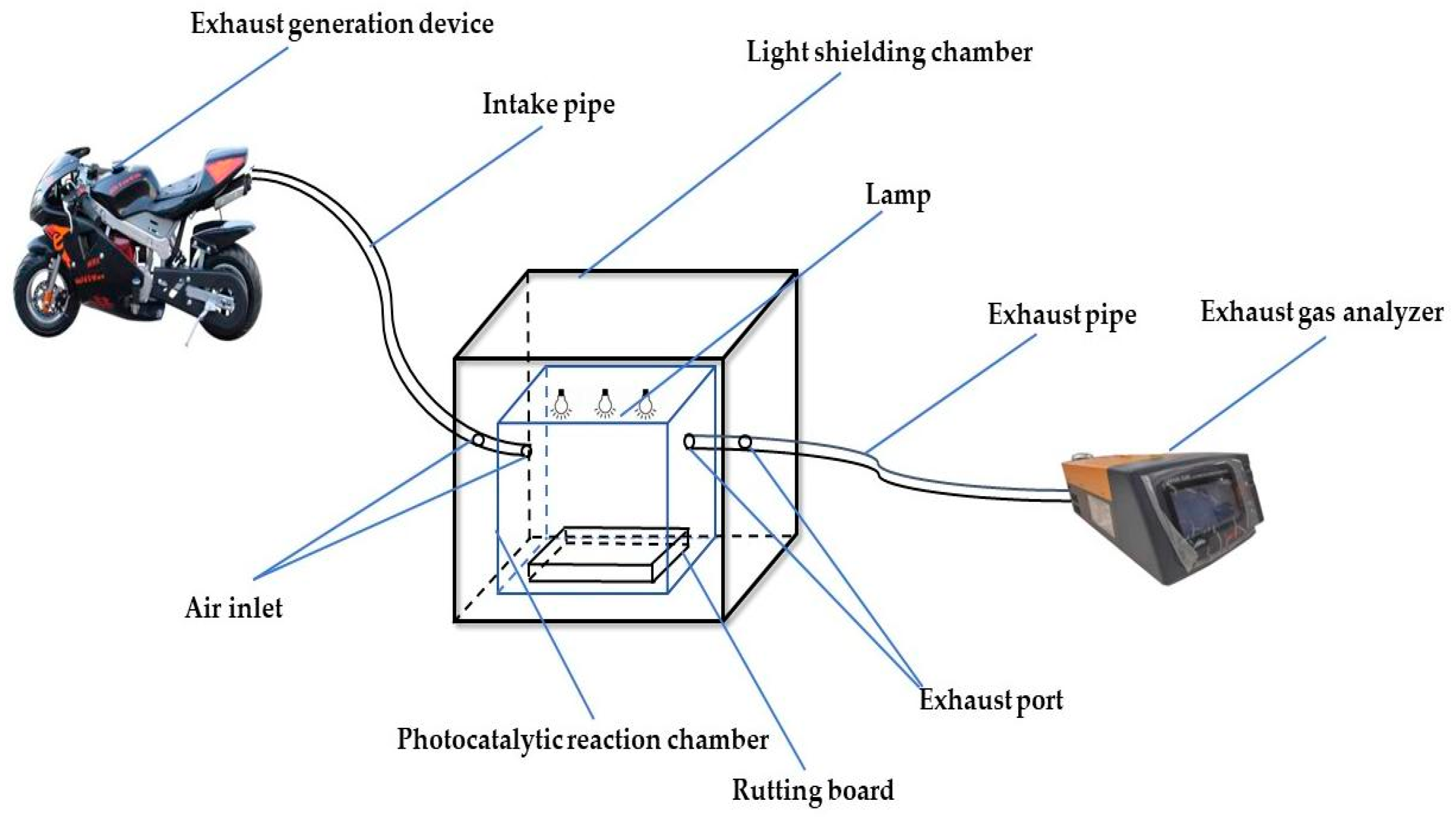 Exhaust generation device

Light shielding chamber

Intake pipe

Lamp

Exhaust pipe

Exhaust gas analyzer

Air inlet

Exhaust port

Photocatalytic reaction chamber

Rutting board