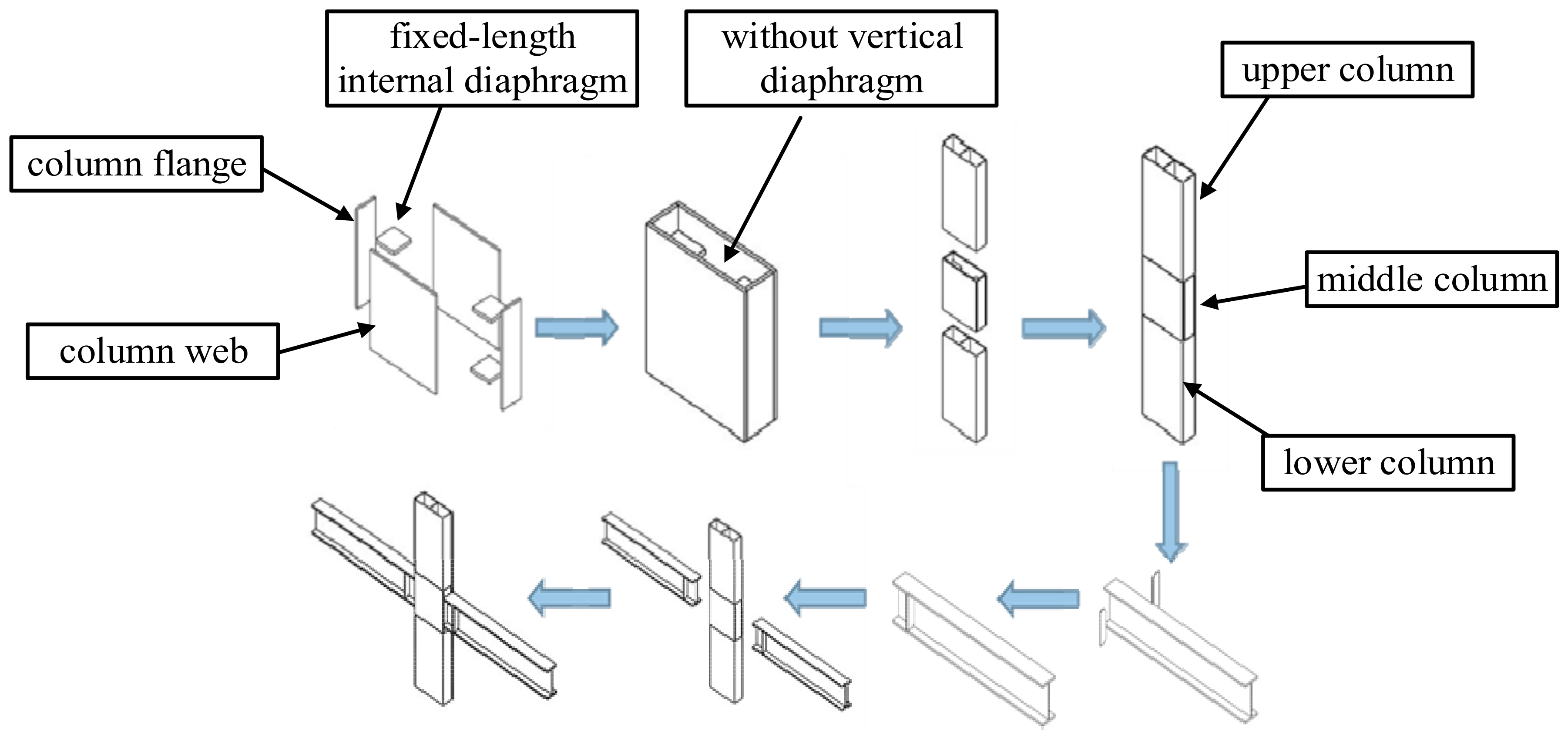 fixed-length internal diaphragm

without vertical diaphragm

upper column

column flange

middle column

column web

lower column