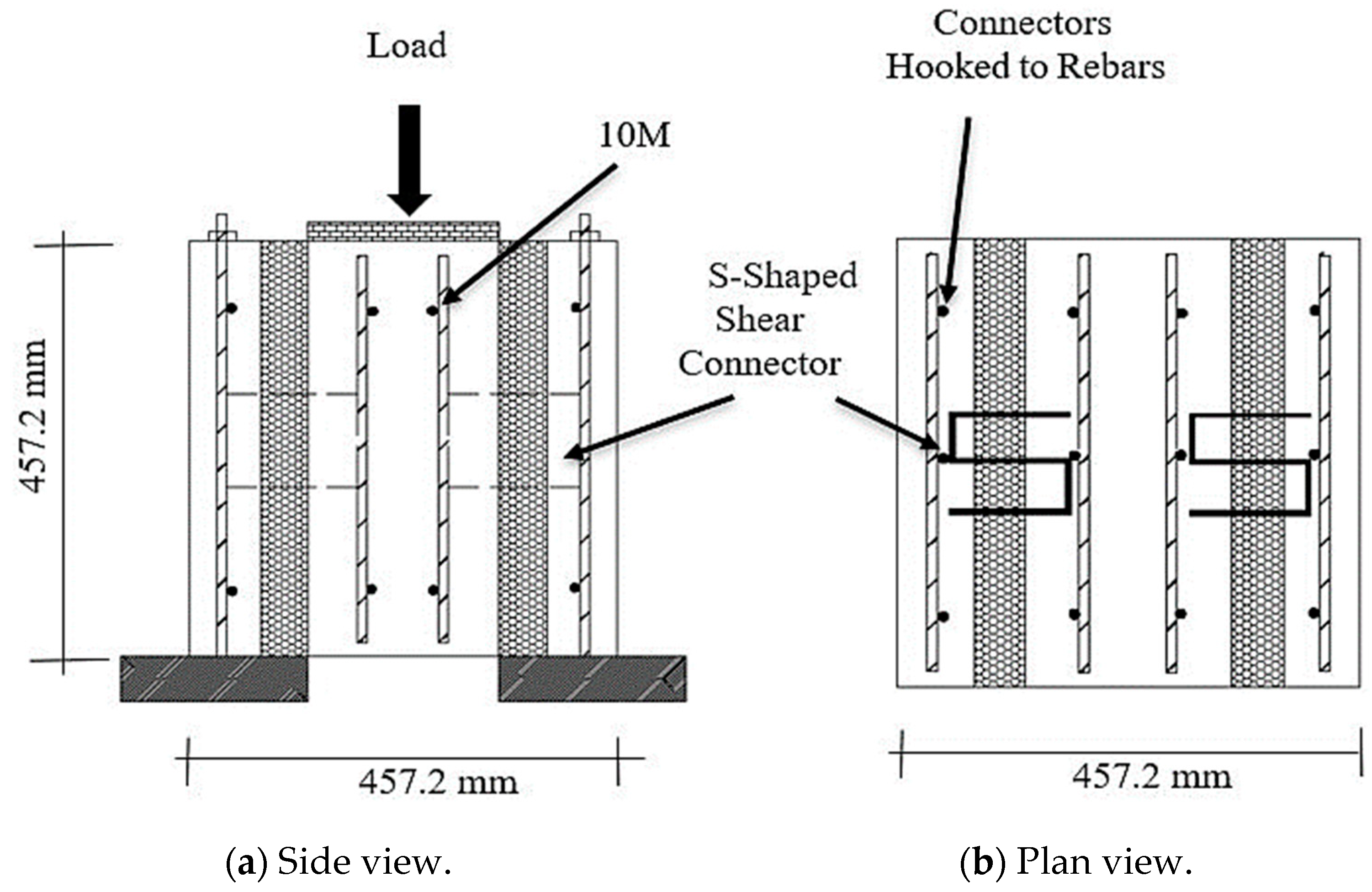 Load

10M

457.2 mm

457.2 mm

(a) Side view.

Connectors Hooked to Rebars

S-Shaped Shear Connector

457.2 mm

(b) Plan view.