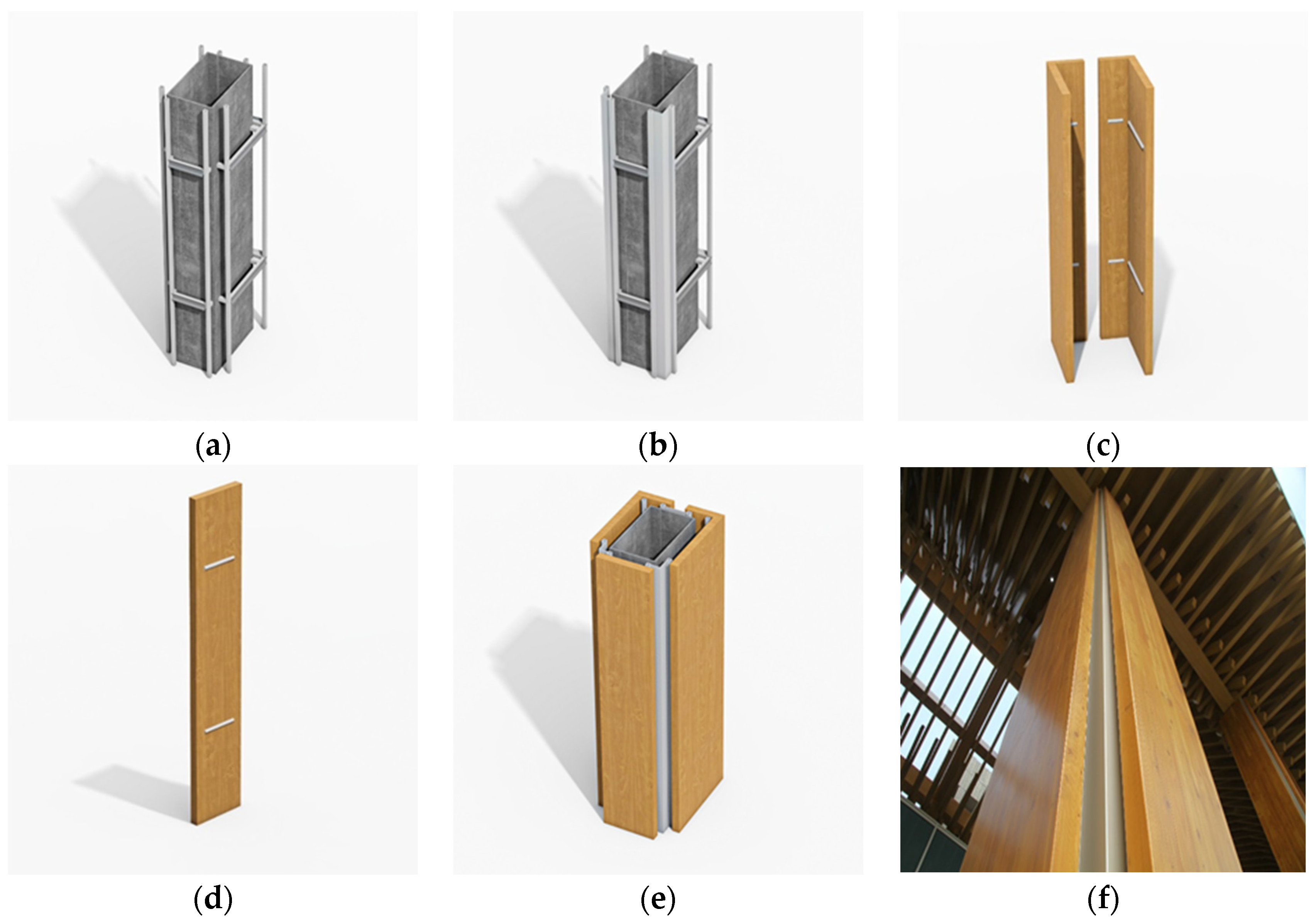 (a)

(b)

(c)

(d)

(e)

(f)