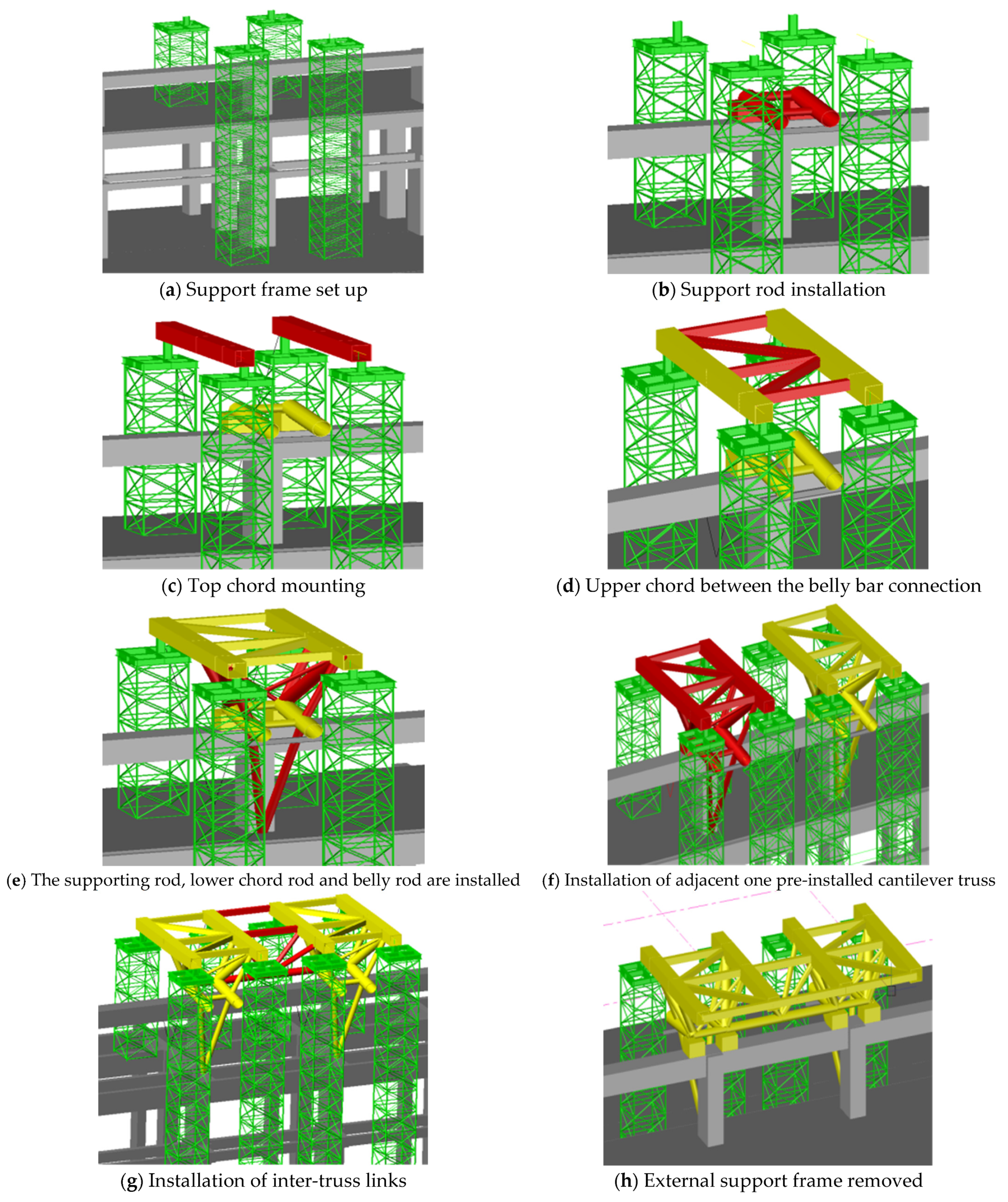 (a) Support frame set up

(b) Support rod installation

(c) Top chord mounting

(d) Upper chord between the belly bar connection

(e) The supporting rod, lower chord rod and belly rod are installed

(f) Installation of adjacent one pre-installed cantilever truss

(g) Installation of inter-truss links

(h) External support frame removed