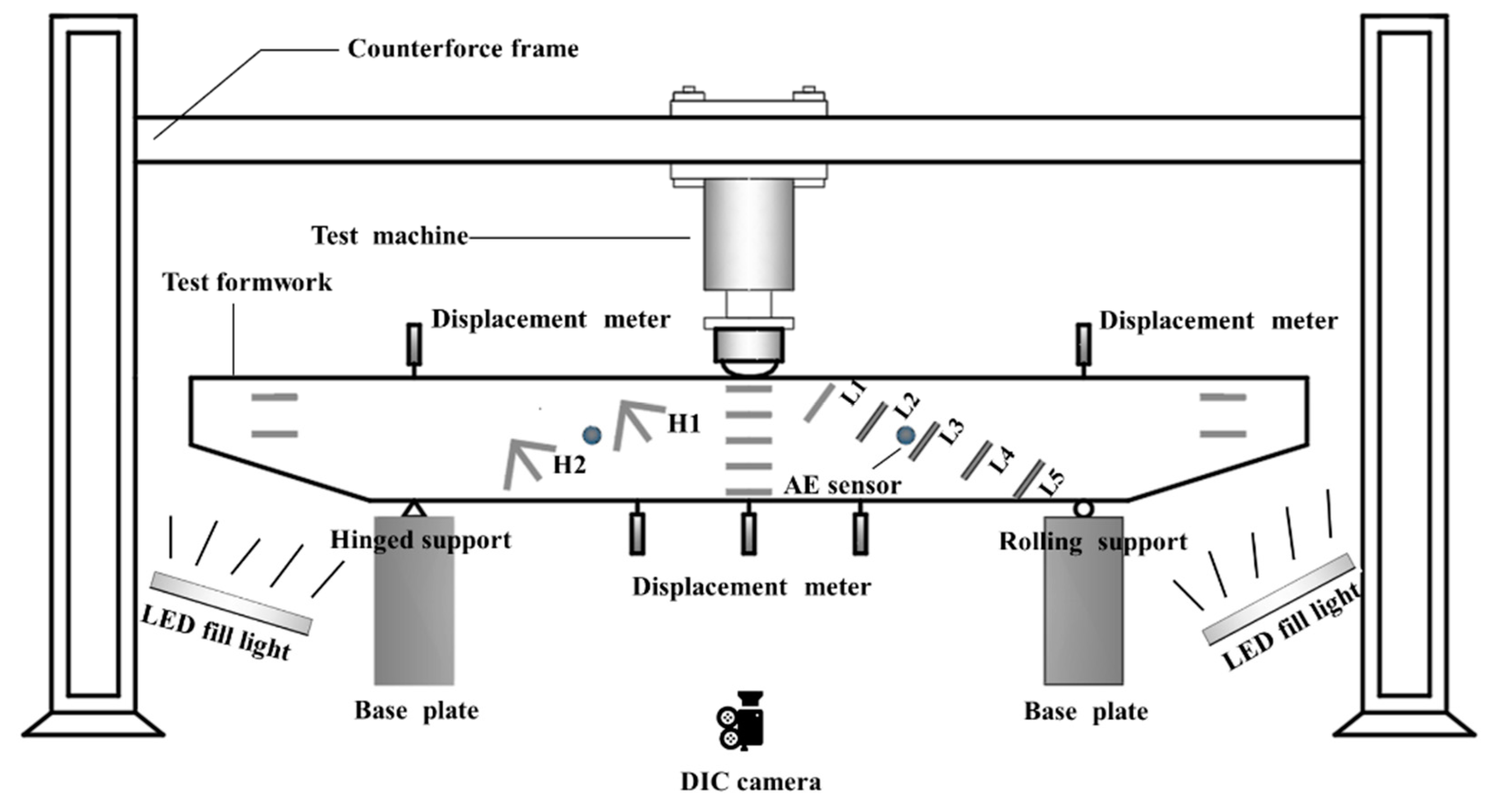 Counterforce frame

Test machine

Test formwork

Displacement meter

Displacement meter

H1

H2

L1

L2

L3

L4

L5

AE sensor

Hinged support

Rolling support

Displacement meter

LED fill light

LED fill light

Base plate

Base plate

DIC camera