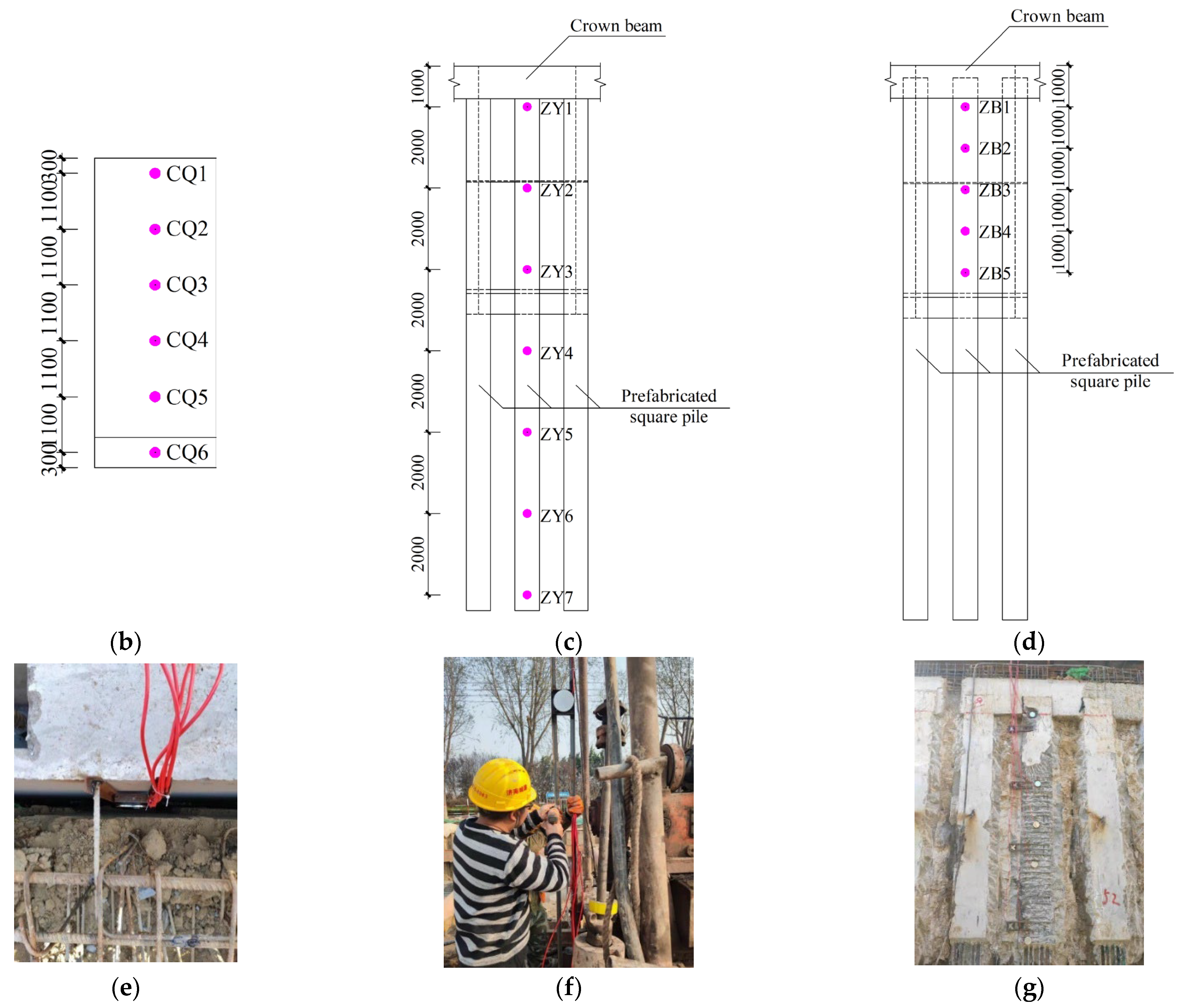 300
1100
1100
1100
1100
1100
300

CQ1
CQ2
CQ3
CQ4
CQ5
CQ6

(b)

Crown beam
1000
2000
2000
2000
2000
2000
2000

ZY1
ZY2
ZY3
ZY4
ZY5
ZY6
ZY7

Prefabricated square pile

(c)

Crown beam
1000
1000
1000
1000
1000

ZB1
ZB2
ZB3
ZB4
ZB5

Prefabricated square pile

(d)

(e)

(f)

52

(g)