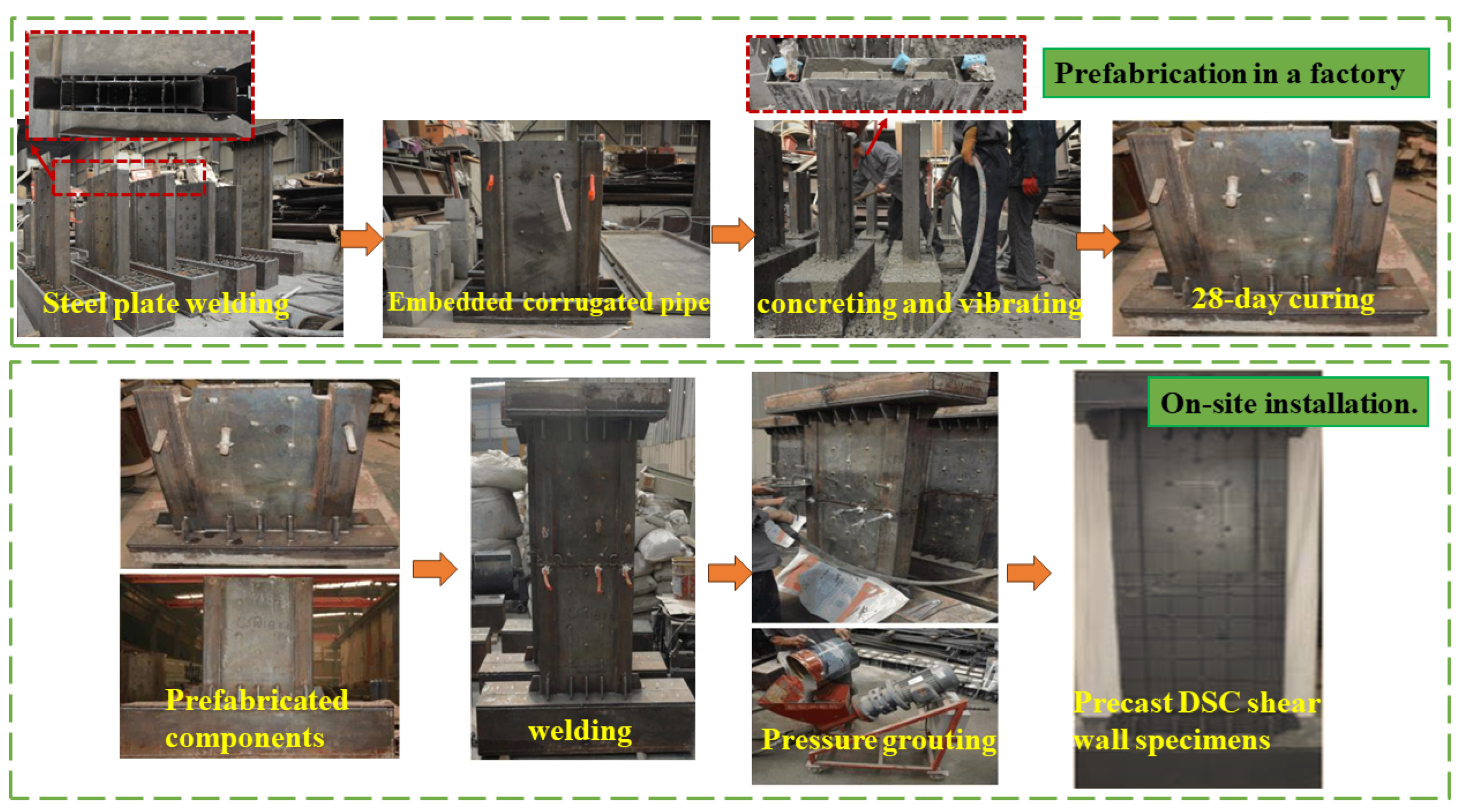 Prefabrication in a factory

Steel plate welding

Embedded corrugated pipe

concreting and vibrating

28-day curing

On-site installation.

Prefabricated components

welding

Pressure grouting

Precast DSC shear wall specimens