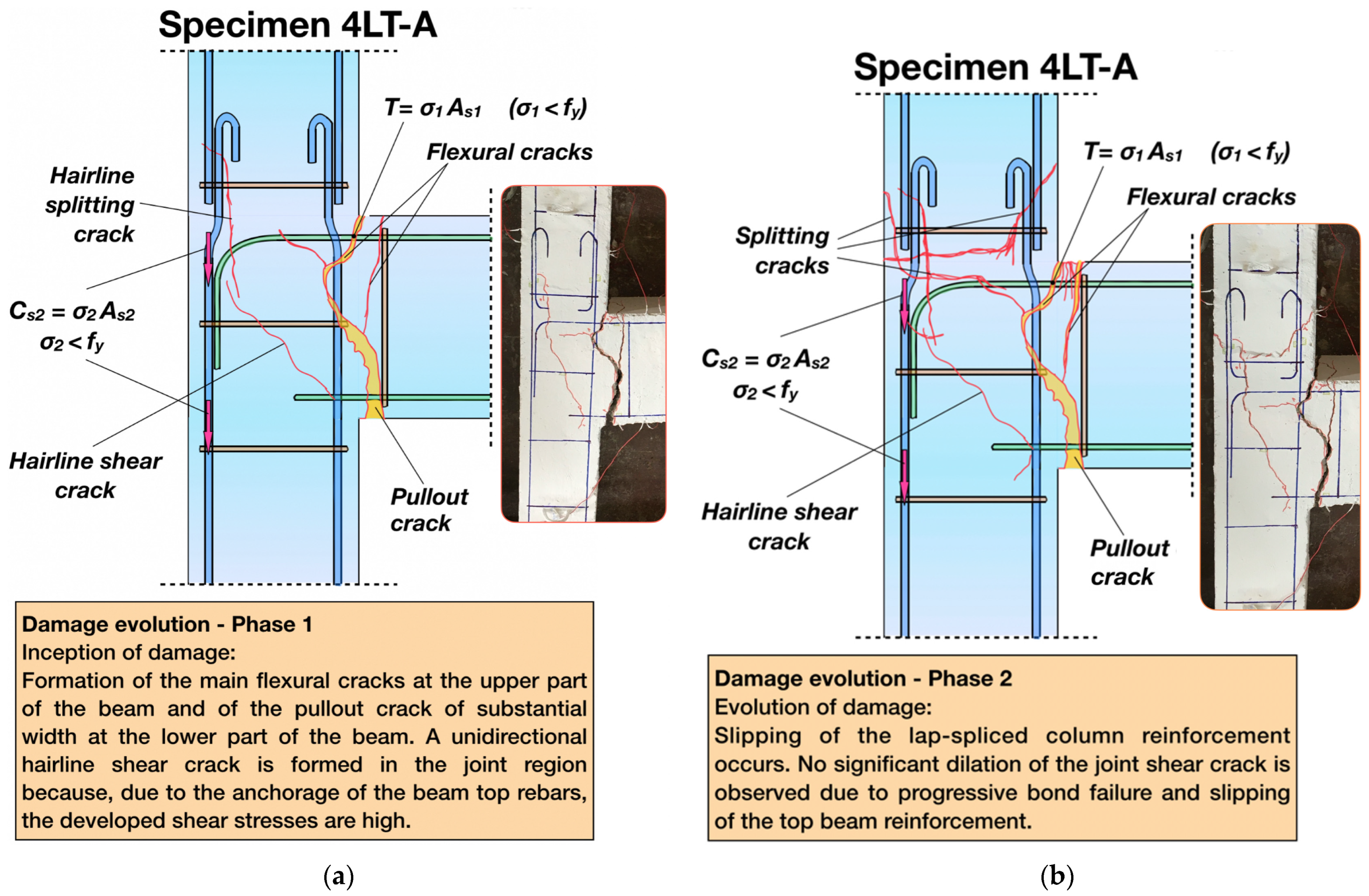 Specimen 4LT-A

$T = \sigma_1 A_{s1}$ $(\sigma_1 < f_y)$

Flexural cracks

Hairline splitting crack

$C_{s2} = \sigma_2 A_{s2}$
$\sigma_2 < f_y$

Hairline shear crack

Pullout crack

Damage evolution - Phase 1
Inception of damage:
Formation of the main flexural cracks at the upper part of the beam and of the pullout crack of substantial width at the lower part of the beam. A unidirectional hairline shear crack is formed in the joint region because, due to the anchorage of the beam top rebars, the developed shear stresses are high.

(a)

Specimen 4LT-A

$T = \sigma_1 A_{s1}$ $(\sigma_1 < f_y)$

Flexural cracks

Splitting cracks

$C_{s2} = \sigma_2 A_{s2}$
$\sigma_2 < f_y$

Hairline shear crack

Pullout crack

Damage evolution - Phase 2
Evolution of damage:
Slipping of the lap-spliced column reinforcement occurs. No significant dilation of the joint shear crack is observed due to progressive bond failure and slipping of the top beam reinforcement.

(b)