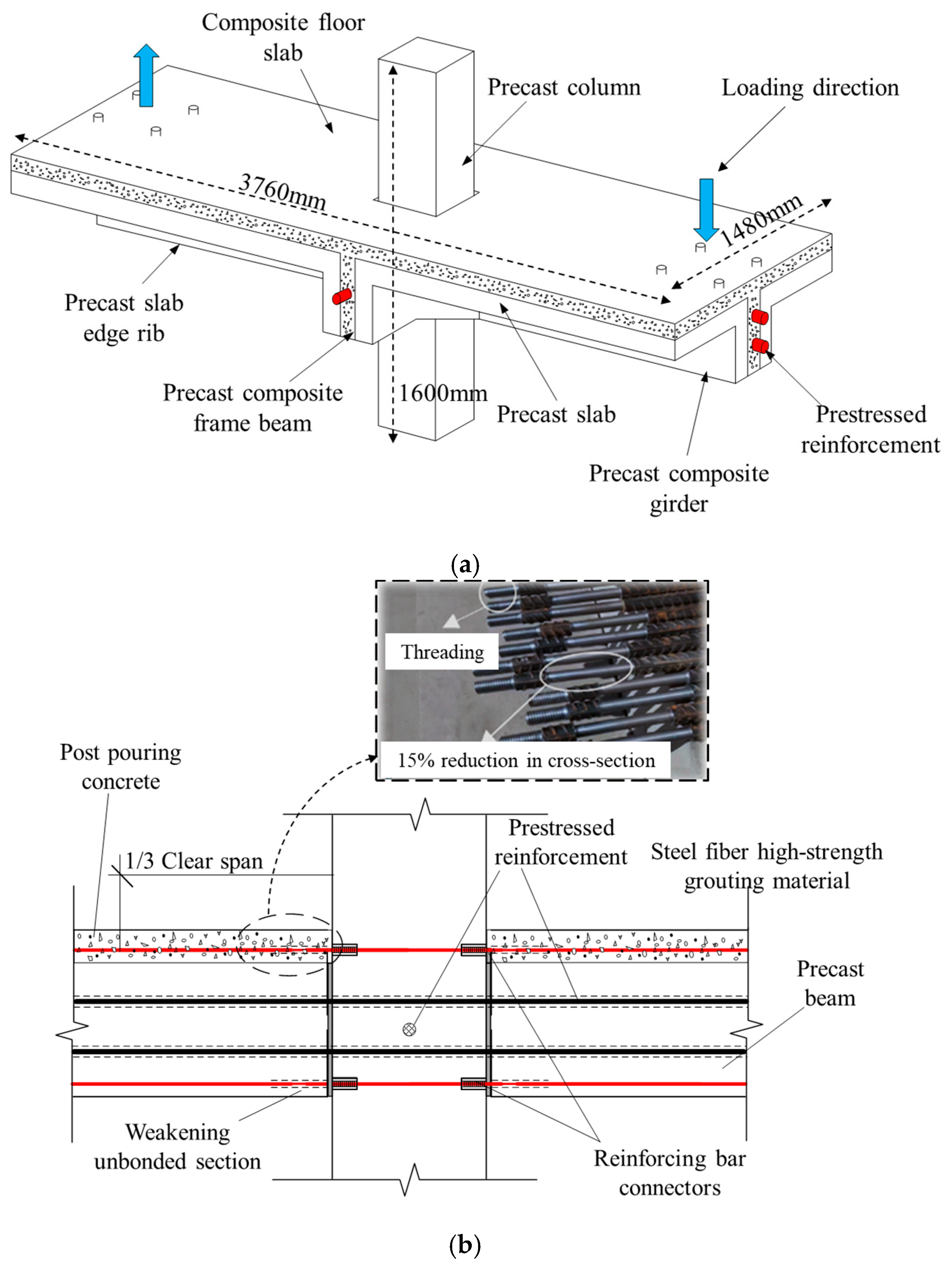 Composite floor slab

Precast column

Loading direction

3760mm

1480mm

Precast slab edge rib

Precast composite frame beam

1600mm

Precast slab

Prestressed reinforcement

Precast composite girder

(a)

Threading

15% reduction in cross-section

Post pouring concrete

1/3 Clear span

Prestressed reinforcement

Steel fiber high-strength grouting material

Precast beam

Weakening unbonded section

Reinforcing bar connectors

(b)