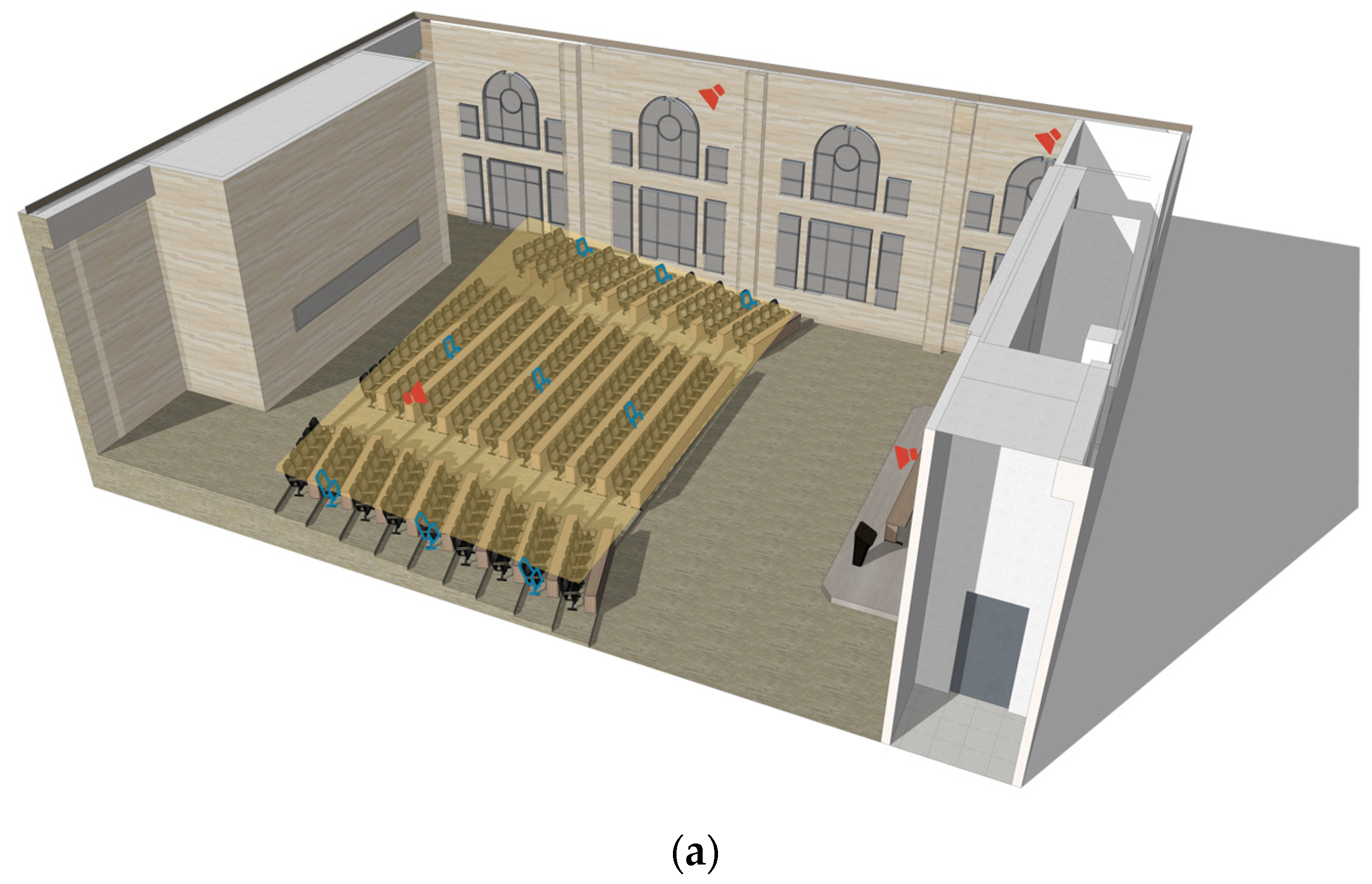 (a)