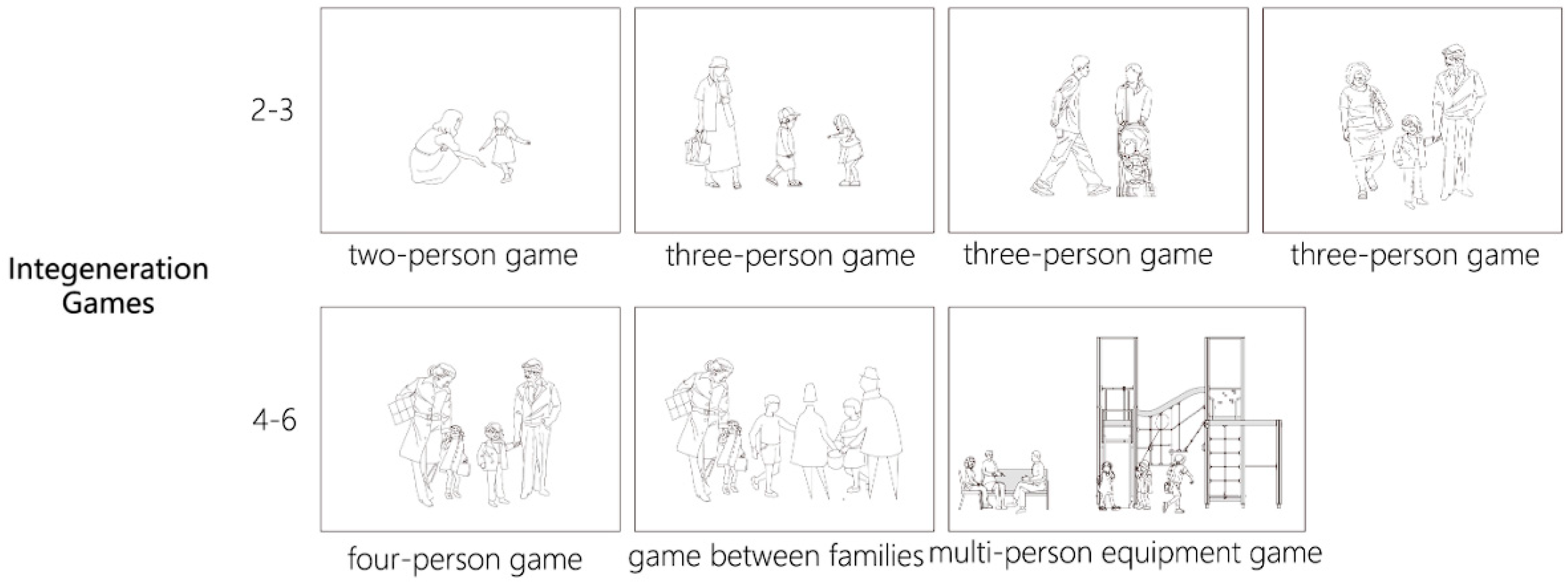 Integeneration Games

2-3

two-person game

three-person game

three-person game

three-person game

4-6

four-person game

game between families

multi-person equipment game