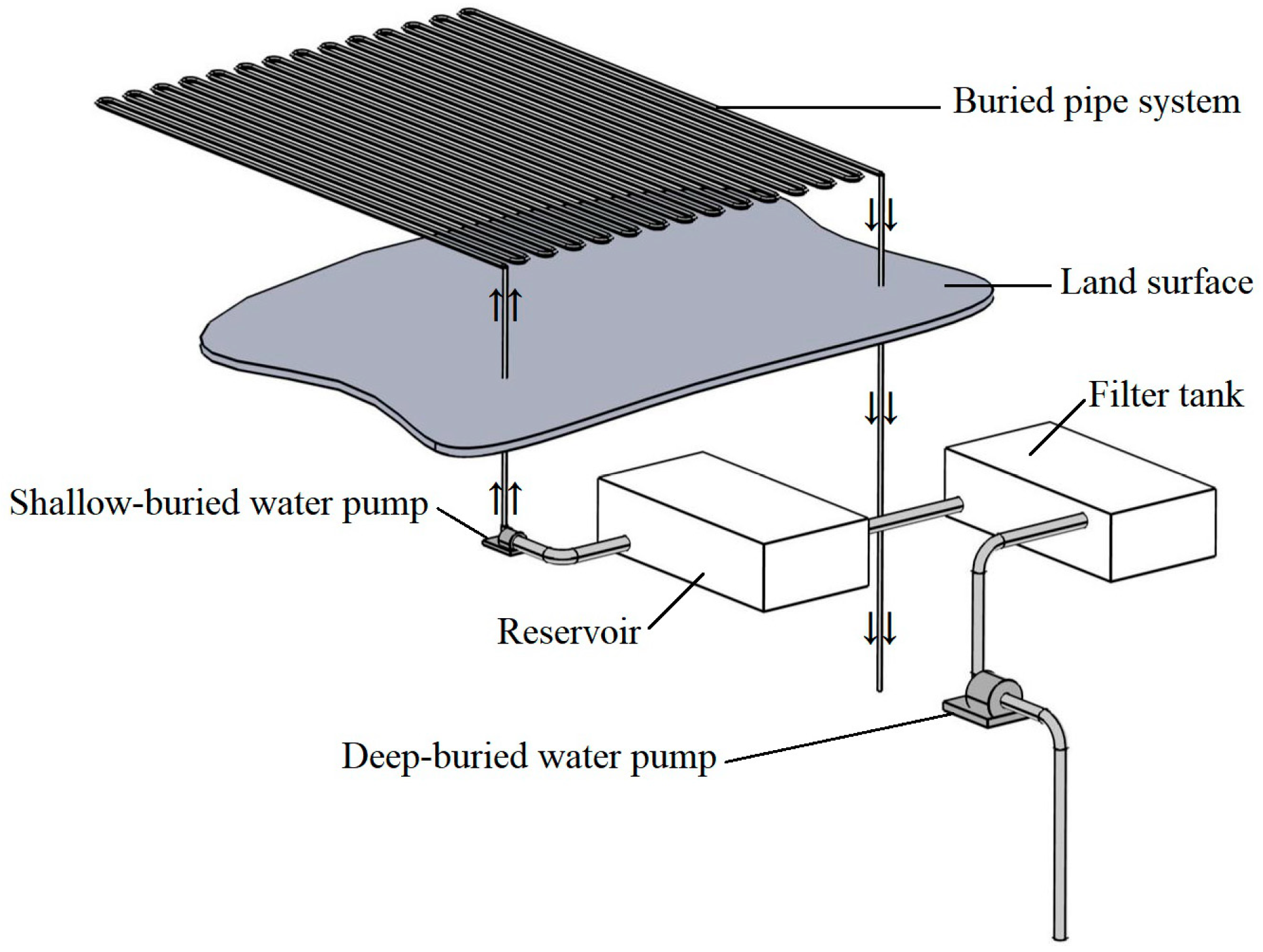 Buried pipe system

Land surface

Filter tank

Shallow-buried water pump

Reservoir

Deep-buried water pump