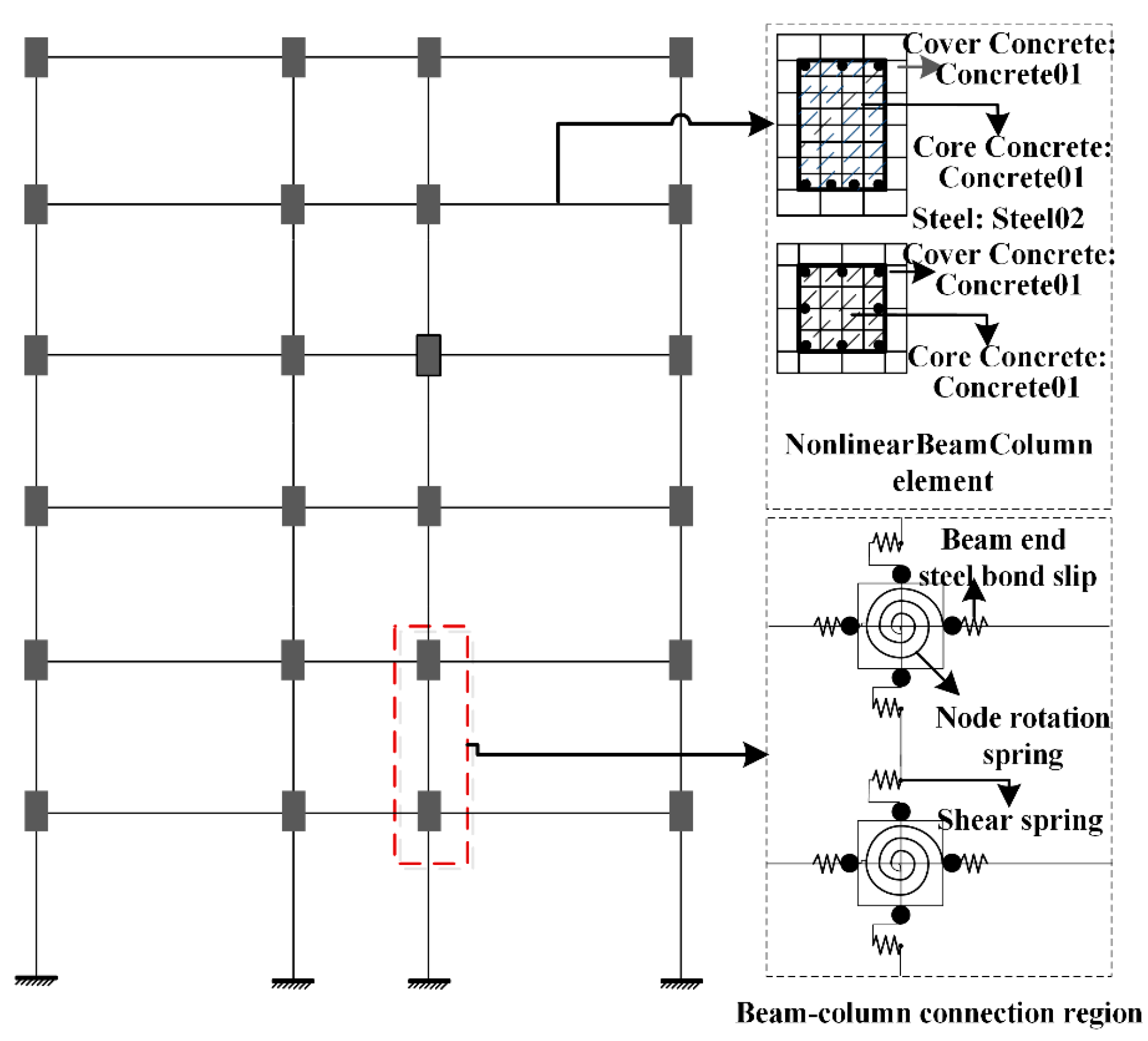 Cover Concrete: Concrete01

Core Concrete: Concrete01

Steel: Steel02

Cover Concrete: Concrete01

Core Concrete: Concrete01

NonlinearBeamColumn element

Beam end steel bond slip

Node rotation spring

Shear spring

Beam-column connection region