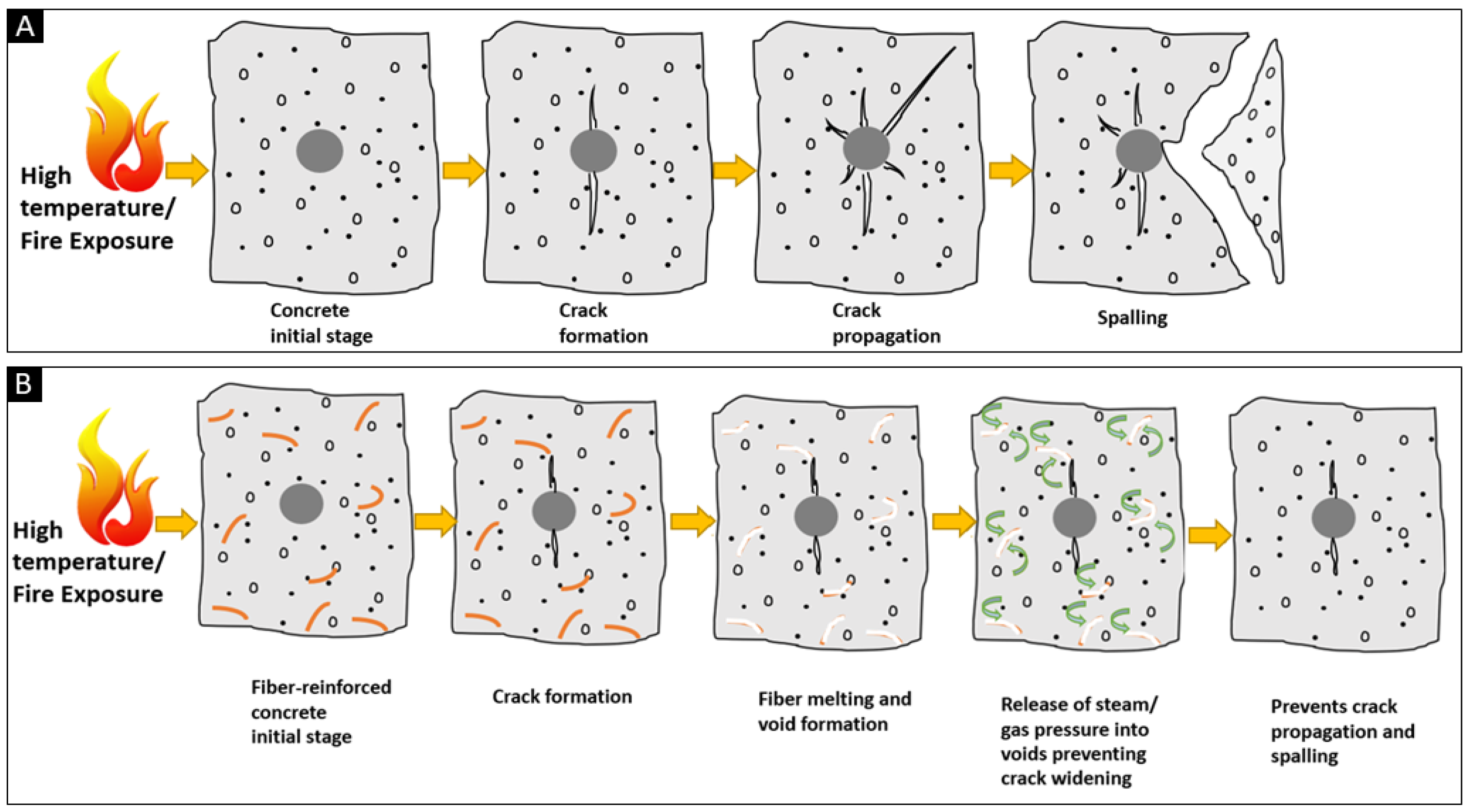 A

High temperature/ Fire Exposure

Concrete initial stage

Crack formation

Crack propagation

Spalling

B

High temperature/ Fire Exposure

Fiber-reinforced concrete initial stage

Crack formation

Fiber melting and void formation

Release of steam/ gas pressure into voids preventing crack widening

Prevents crack propagation and spalling