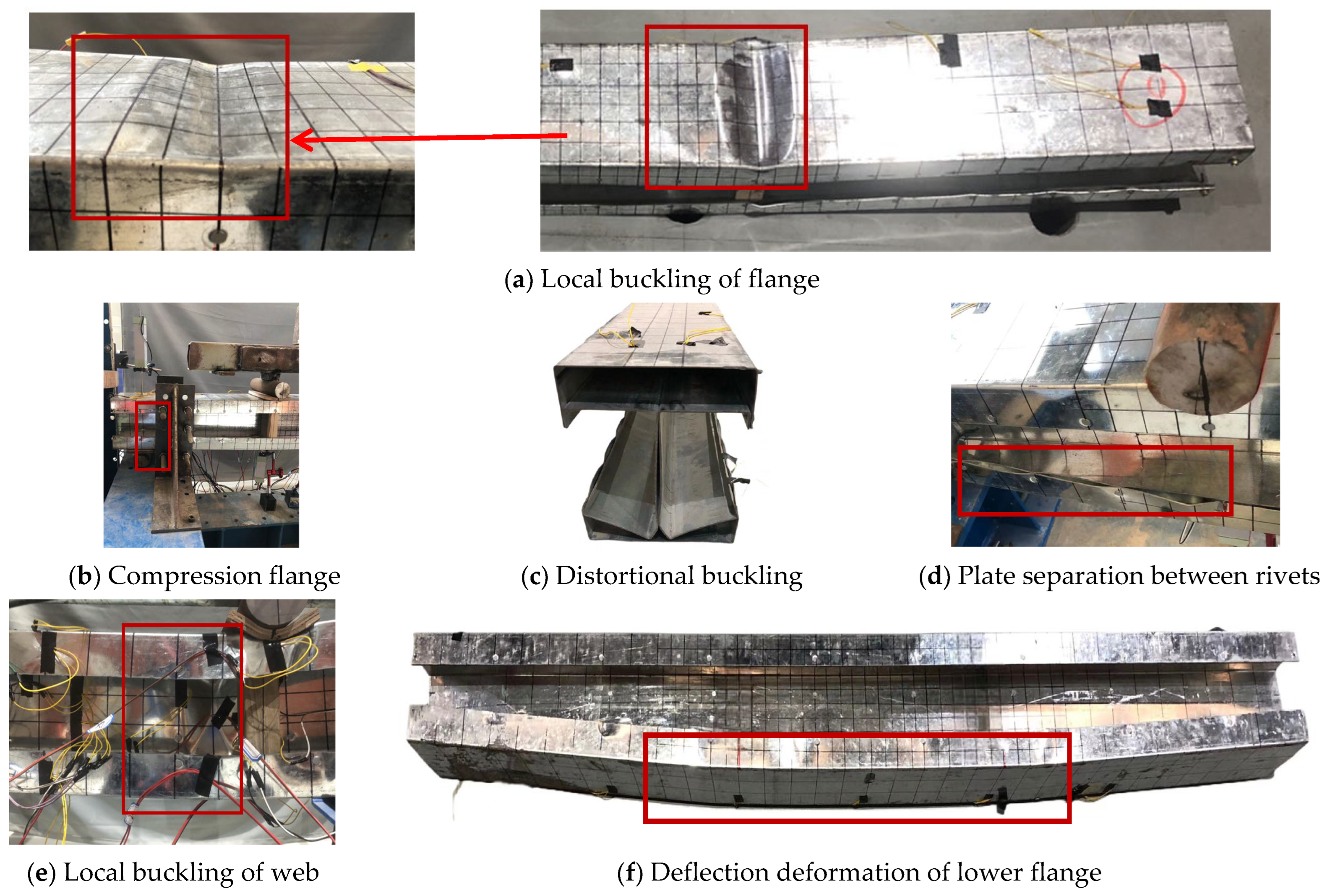 (a) Local buckling of flange

(b) Compression flange

(c) Distortional buckling

(d) Plate separation between rivets

(e) Local buckling of web

(f) Deflection deformation of lower flange