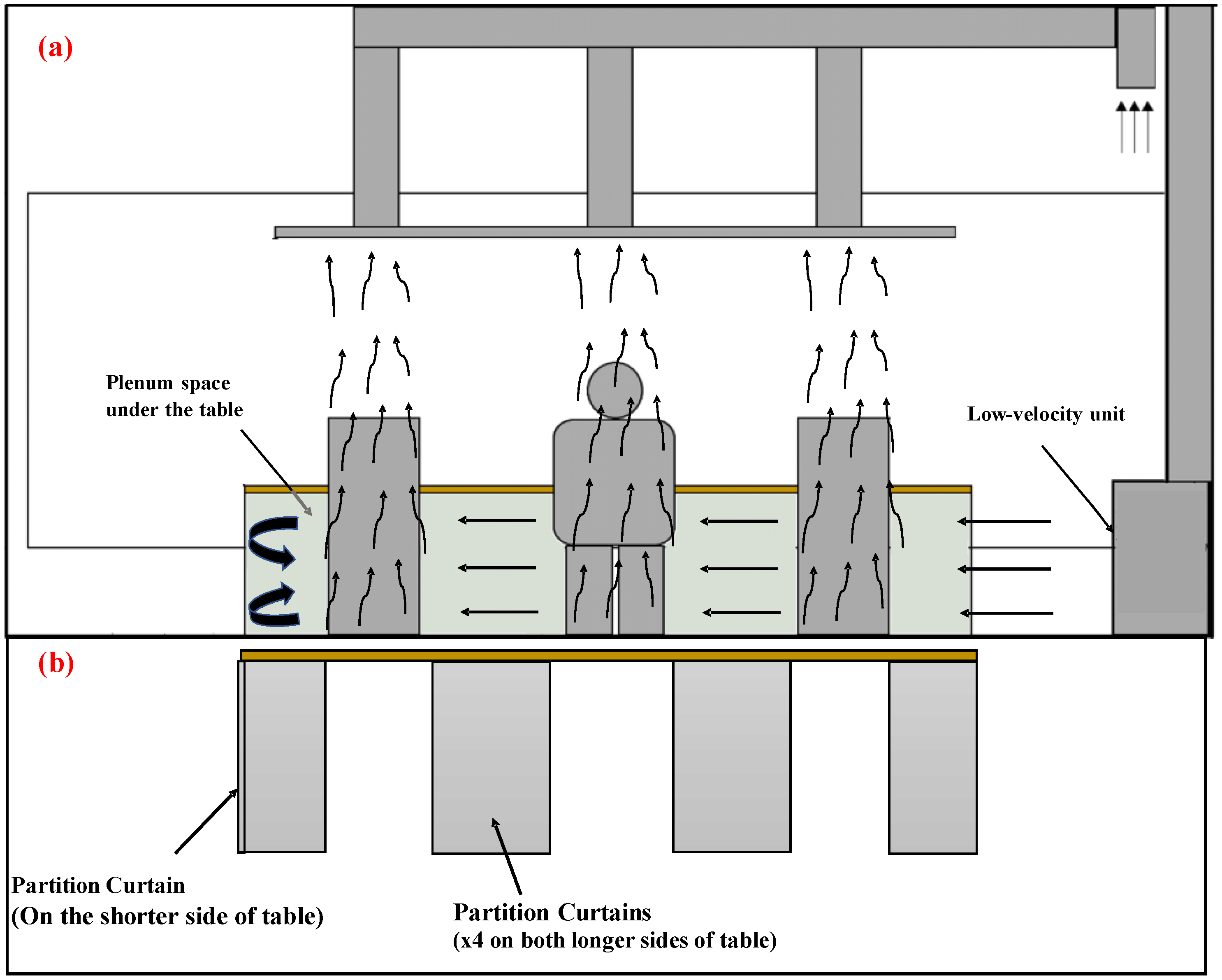 (a)

Plenum space under the table

Low-velocity unit

(b)

Partition Curtain
(On the shorter side of table)

Partition Curtains
(x4 on both longer sides of table)