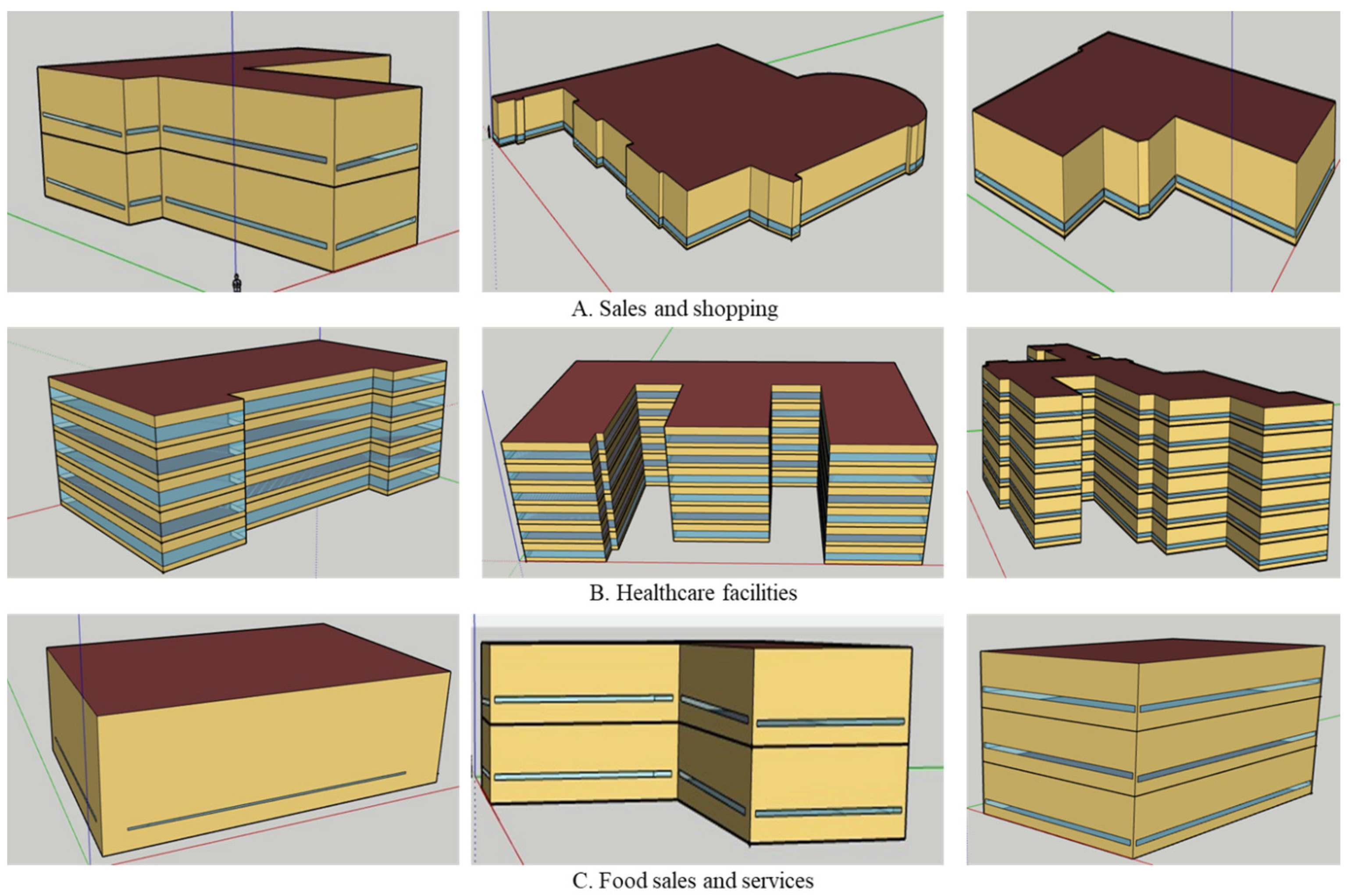 A. Sales and shopping

B. Healthcare facilities

C. Food sales and services