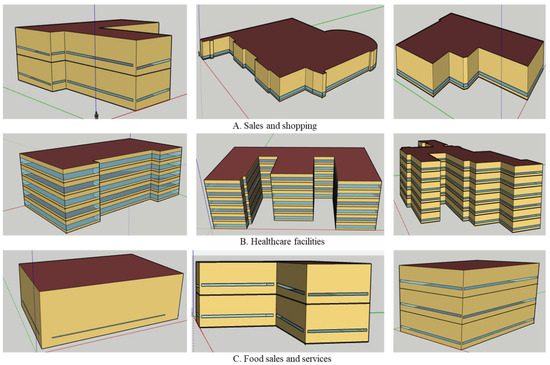 A. Sales and shopping

B. Healthcare facilities

C. Food sales and services