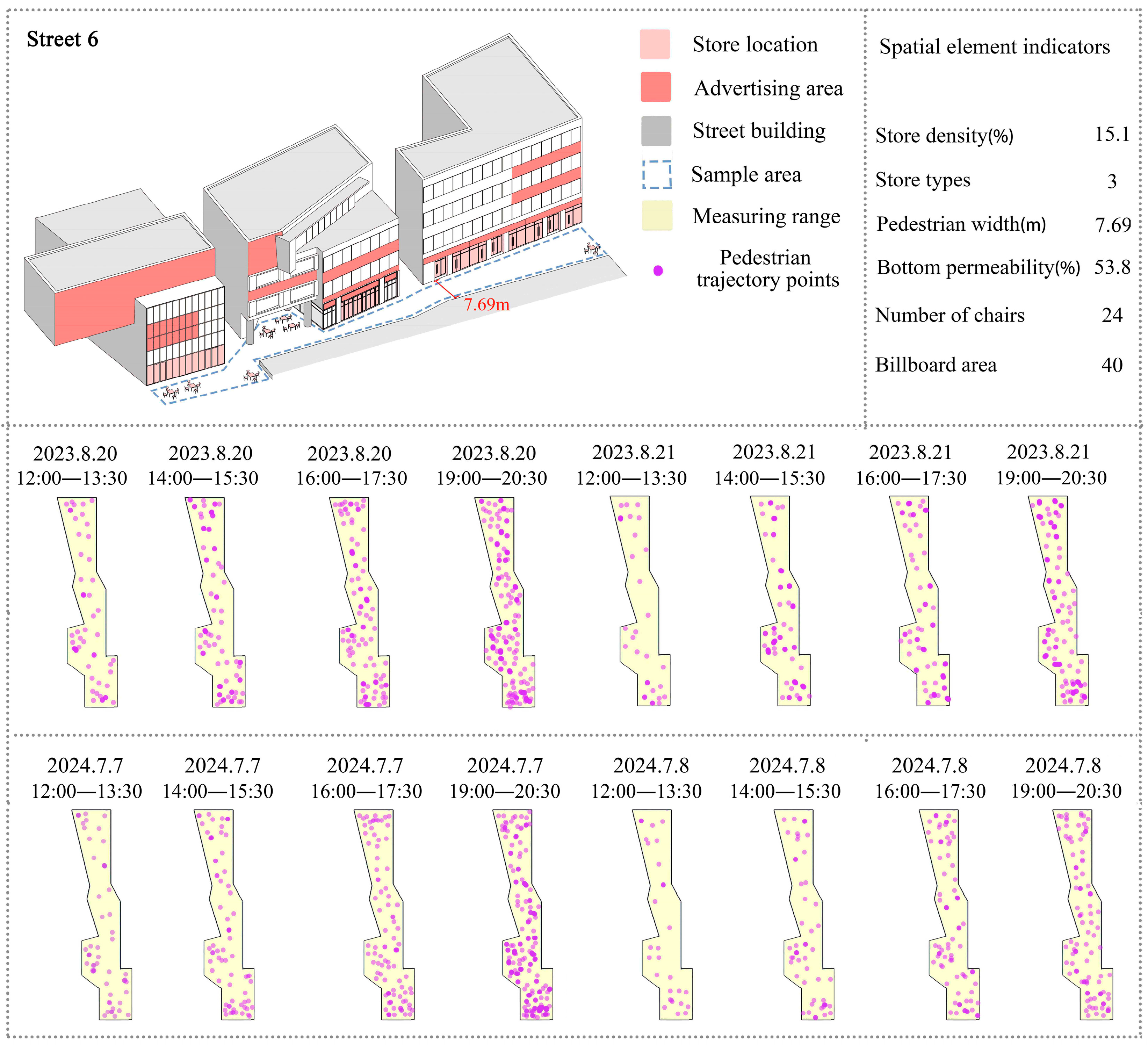 Street 6

7.69m

Store location
Advertising area
Street building
Sample area
Measuring range
Pedestrian trajectory points

Spatial element indicators

| | |
|---|---|
| Store density(%) | 15.1 |
| Store types | 3 |
| Pedestrian width(m) | 7.69 |
| Bottom permeability(%) | 53.8 |
| Number of chairs | 24 |
| Billboard area | 40 |

2023.8.20 12:00—13:30
2023.8.20 14:00—15:30
2023.8.20 16:00—17:30
2023.8.20 19:00—20:30
2023.8.21 12:00—13:30
2023.8.21 14:00—15:30
2023.8.21 16:00—17:30
2023.8.21 19:00—20:30

2024.7.7 12:00—13:30
2024.7.7 14:00—15:30
2024.7.7 16:00—17:30
2024.7.7 19:00—20:30
2024.7.8 12:00—13:30
2024.7.8 14:00—15:30
2024.7.8 16:00—17:30
2024.7.8 19:00—20:30