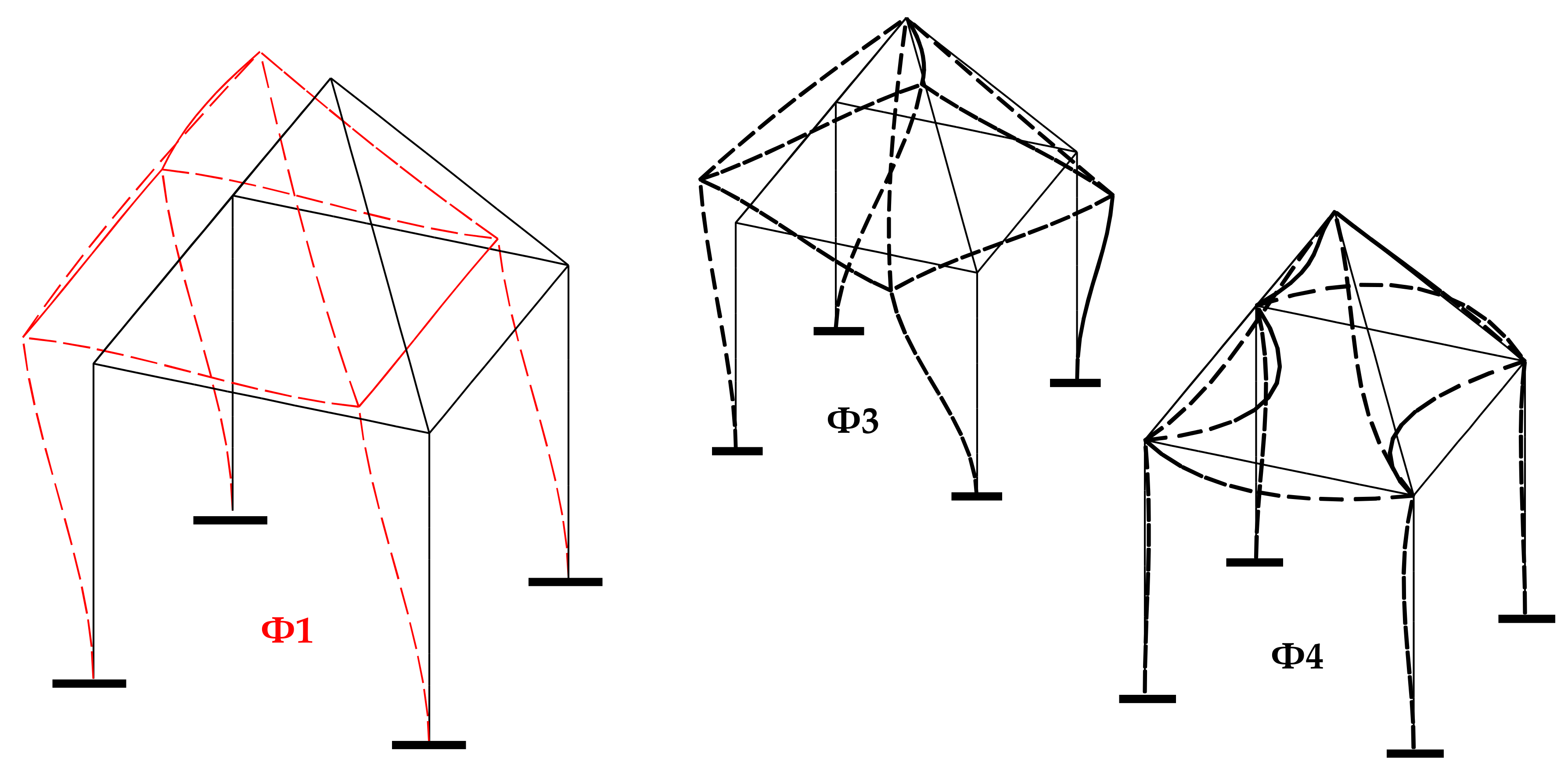 Φ1

Φ3

Φ4