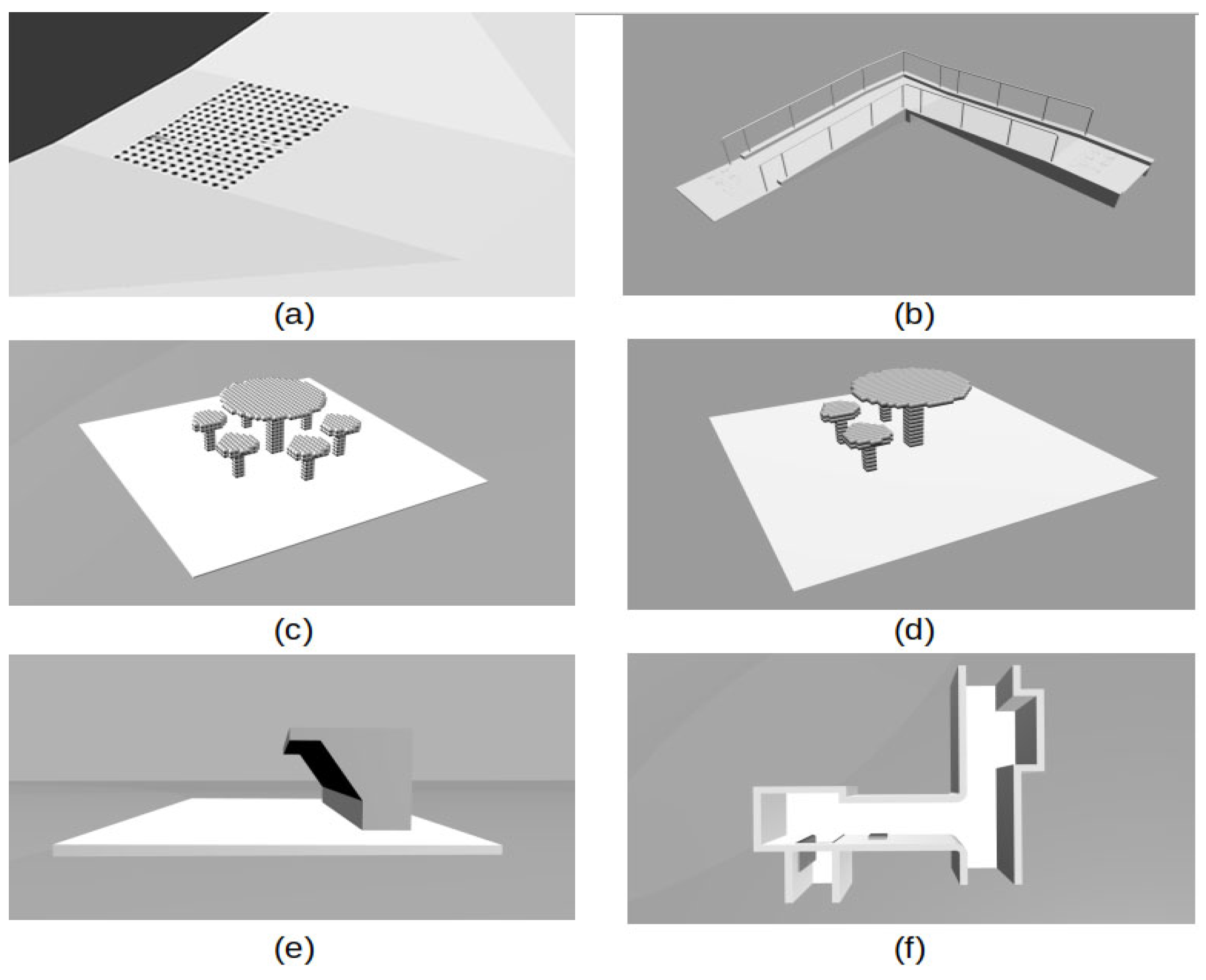 (a)

(b)

(c)

(d)

(e)

(f)