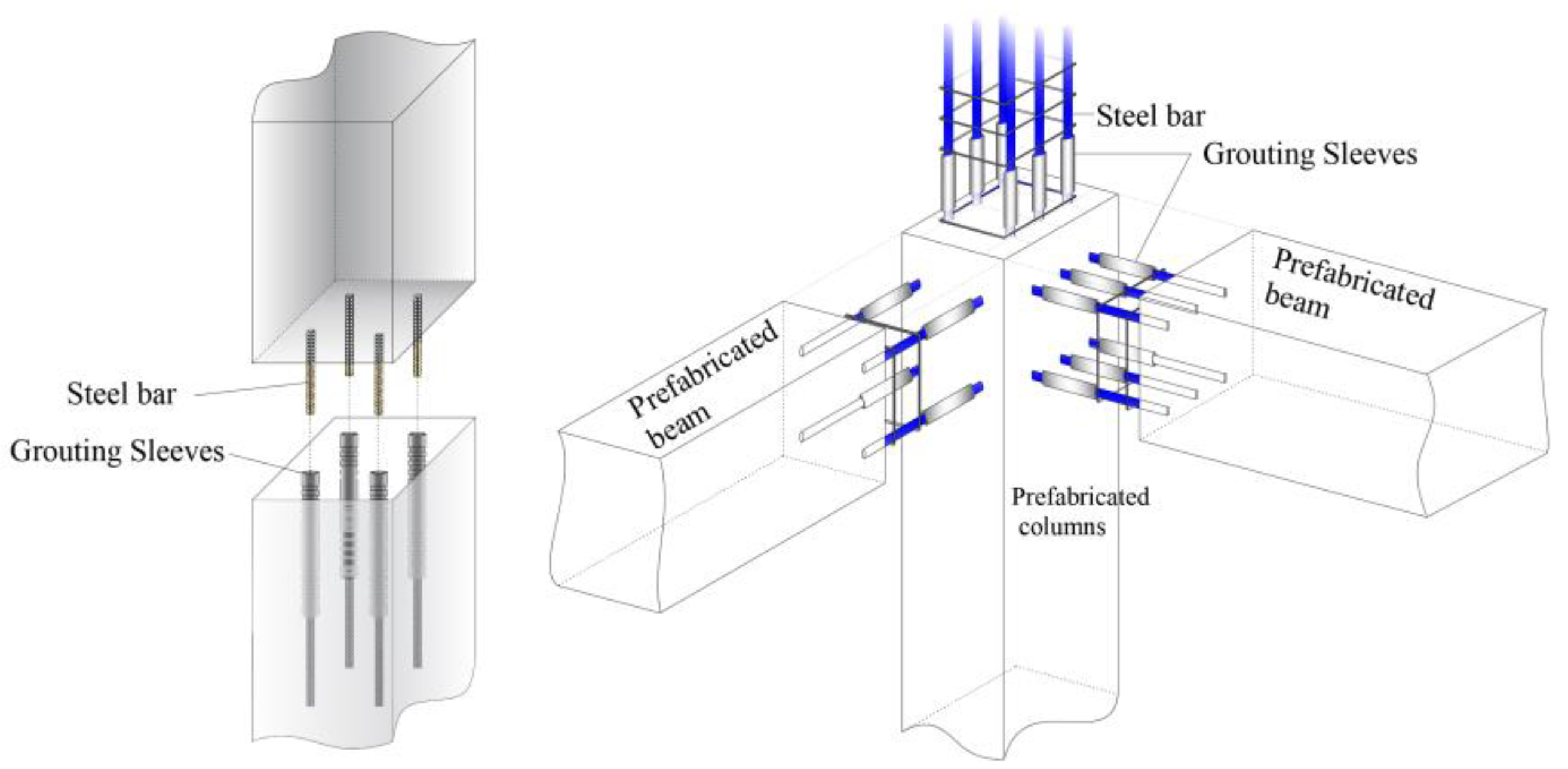 Steel bar

Grouting Sleeves

Steel bar

Grouting Sleeves

Prefabricated beam

Prefabricated beam

Prefabricated columns