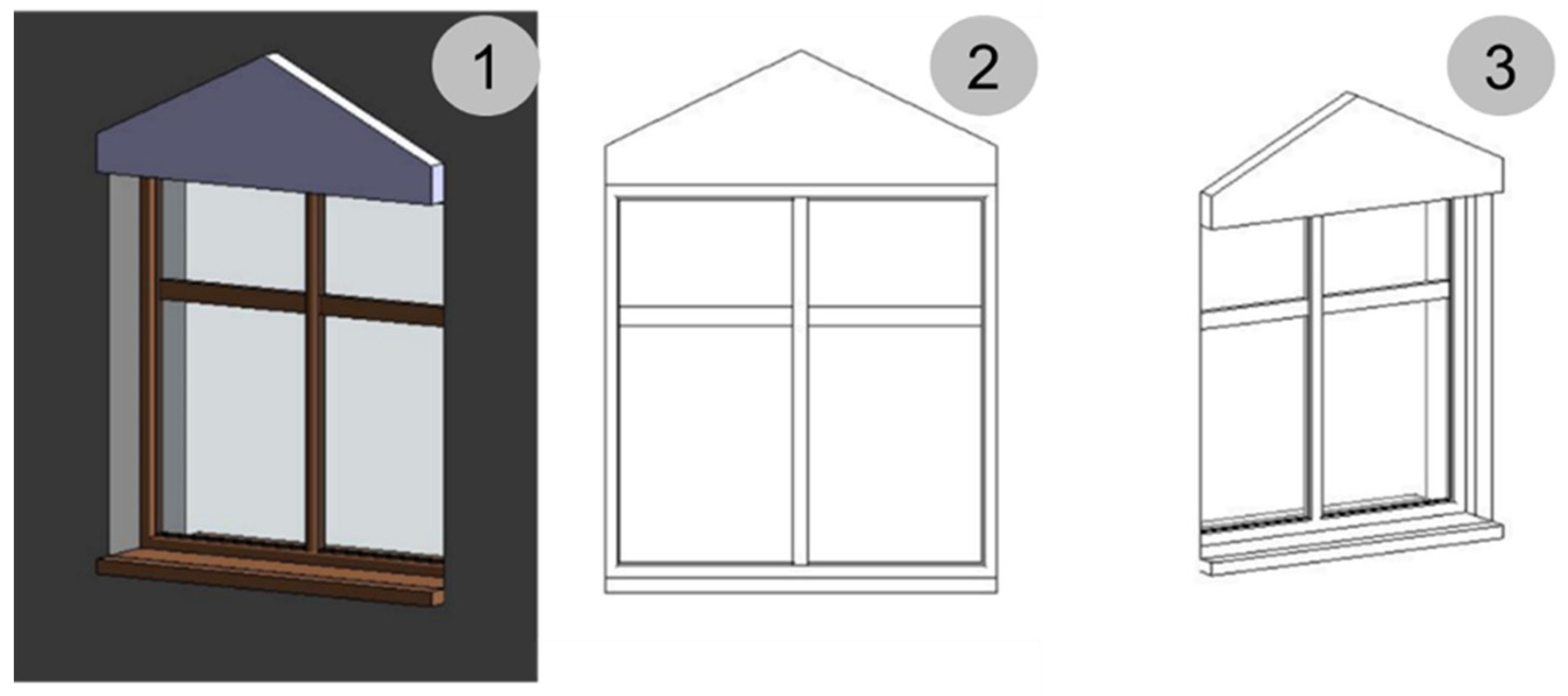 1

2

3