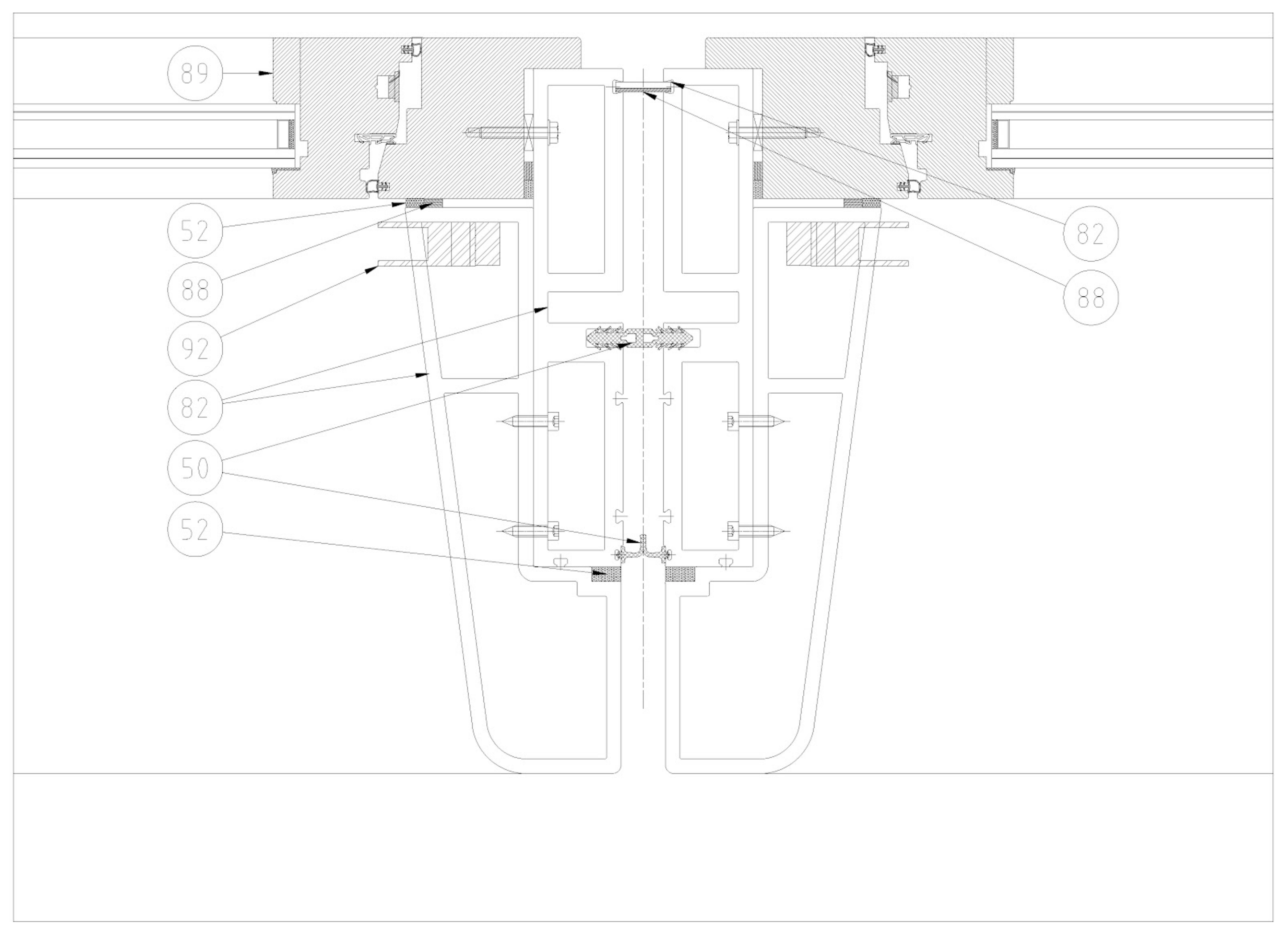 89

52

88

92

82

50

52

82

88