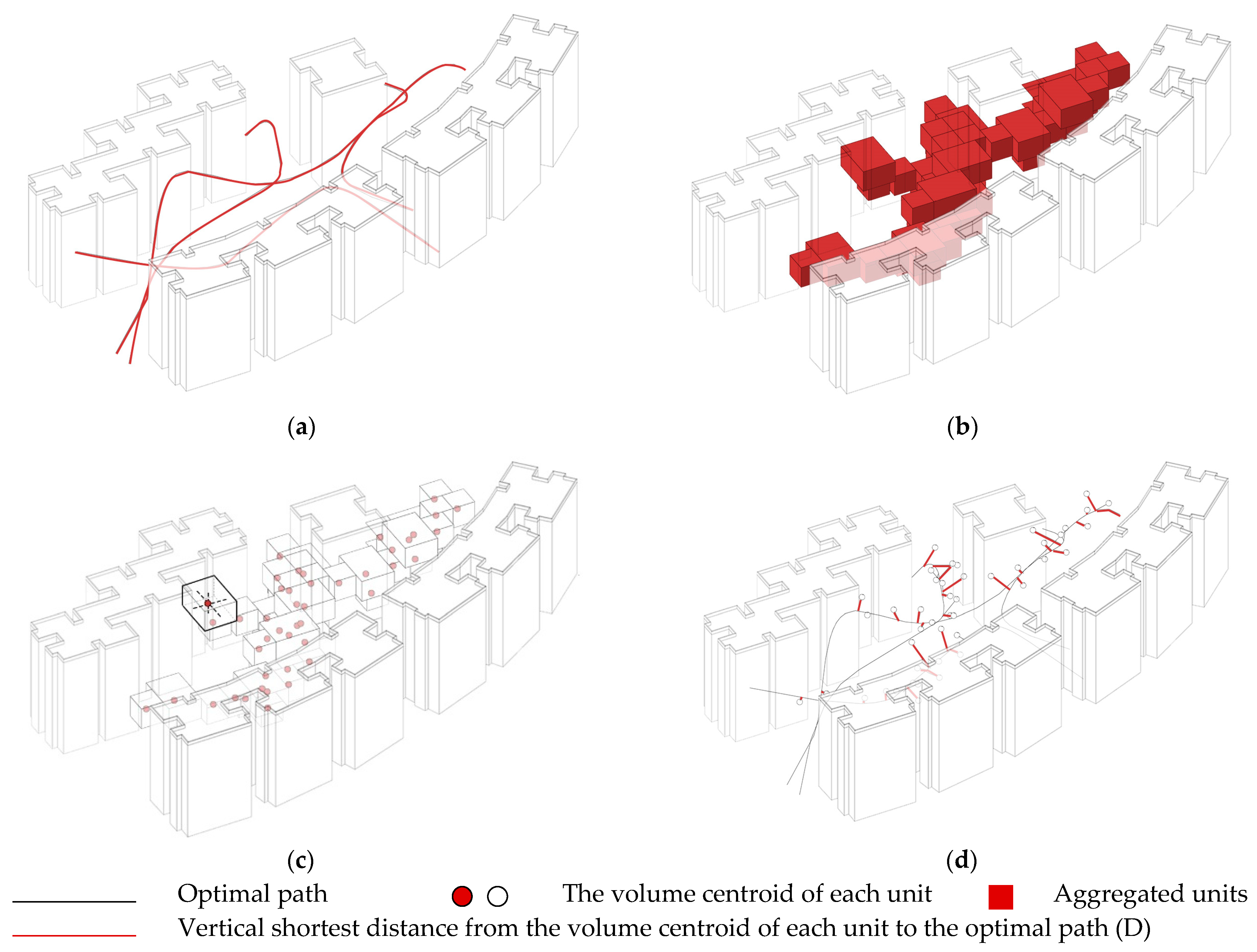 (a)

(b)

(c)

(d)

Optimal path
The volume centroid of each unit
Aggregated units
Vertical shortest distance from the volume centroid of each unit to the optimal path (D)