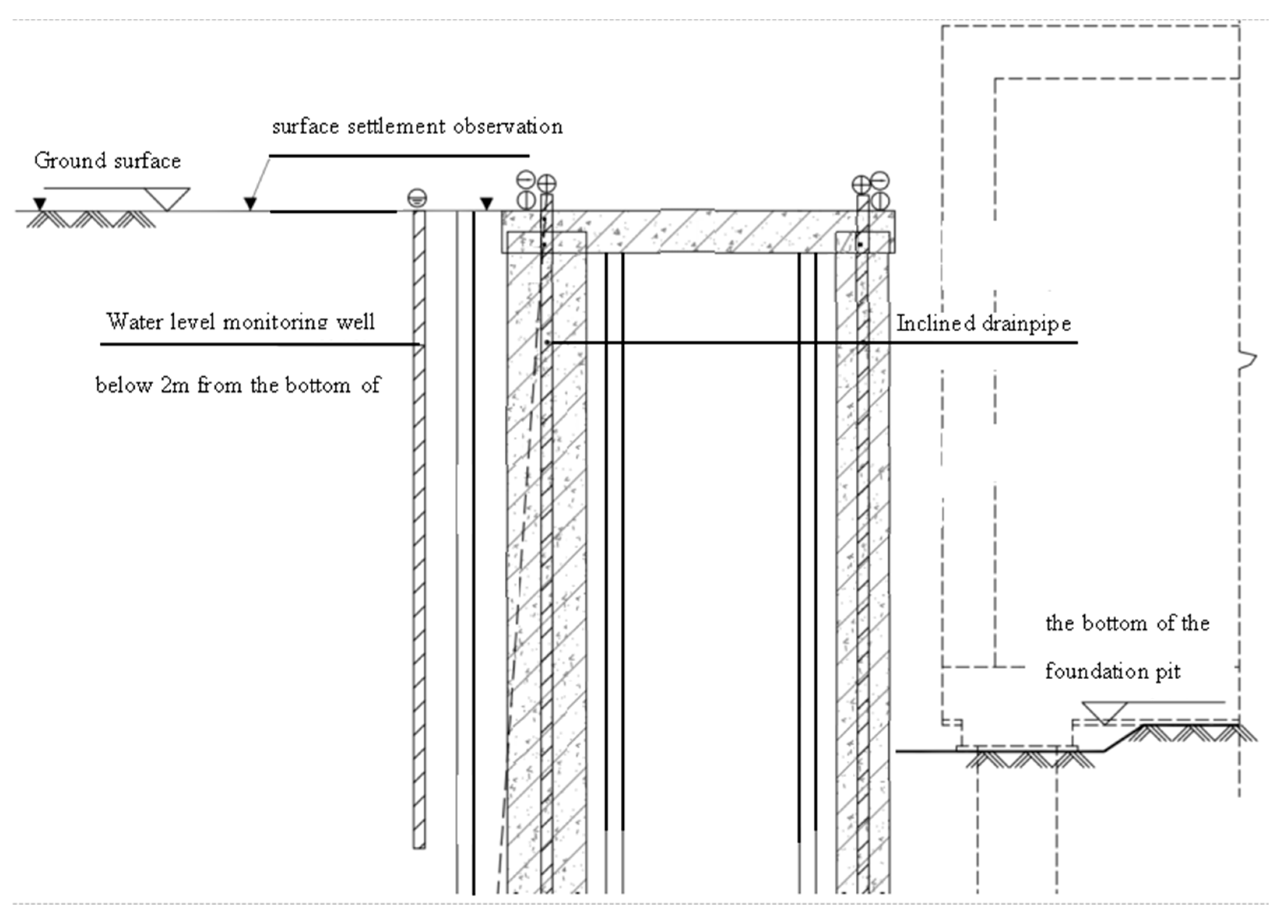 surface settlement observation

Ground surface

Water level monitoring well

below 2m from the bottom of

Inclined drainpipe

the bottom of the foundation pit