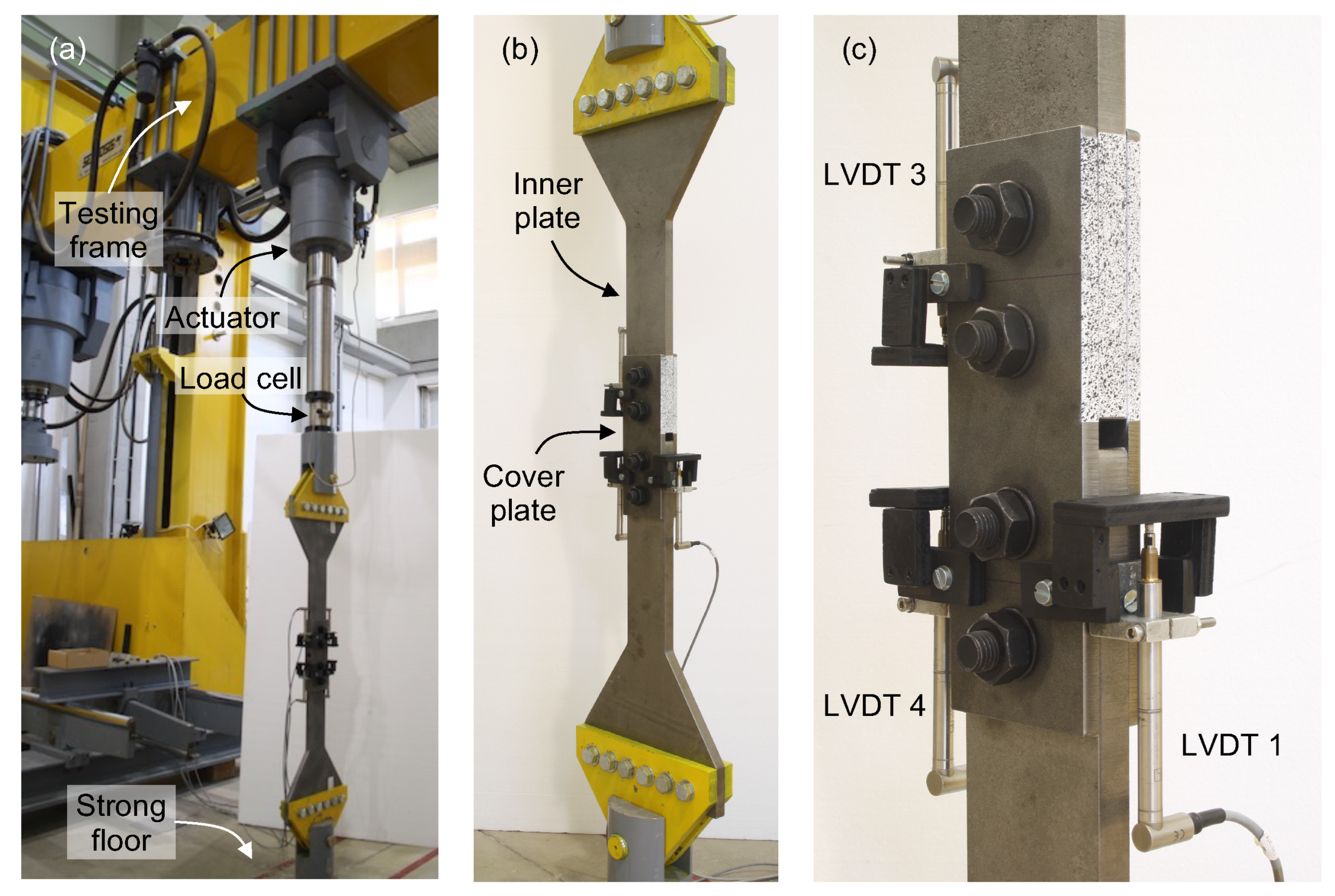 (a)

Testing frame

Actuator

Load cell

Strong floor

(b)

Inner plate

Cover plate

(c)

LVDT 3

LVDT 4

LVDT 1