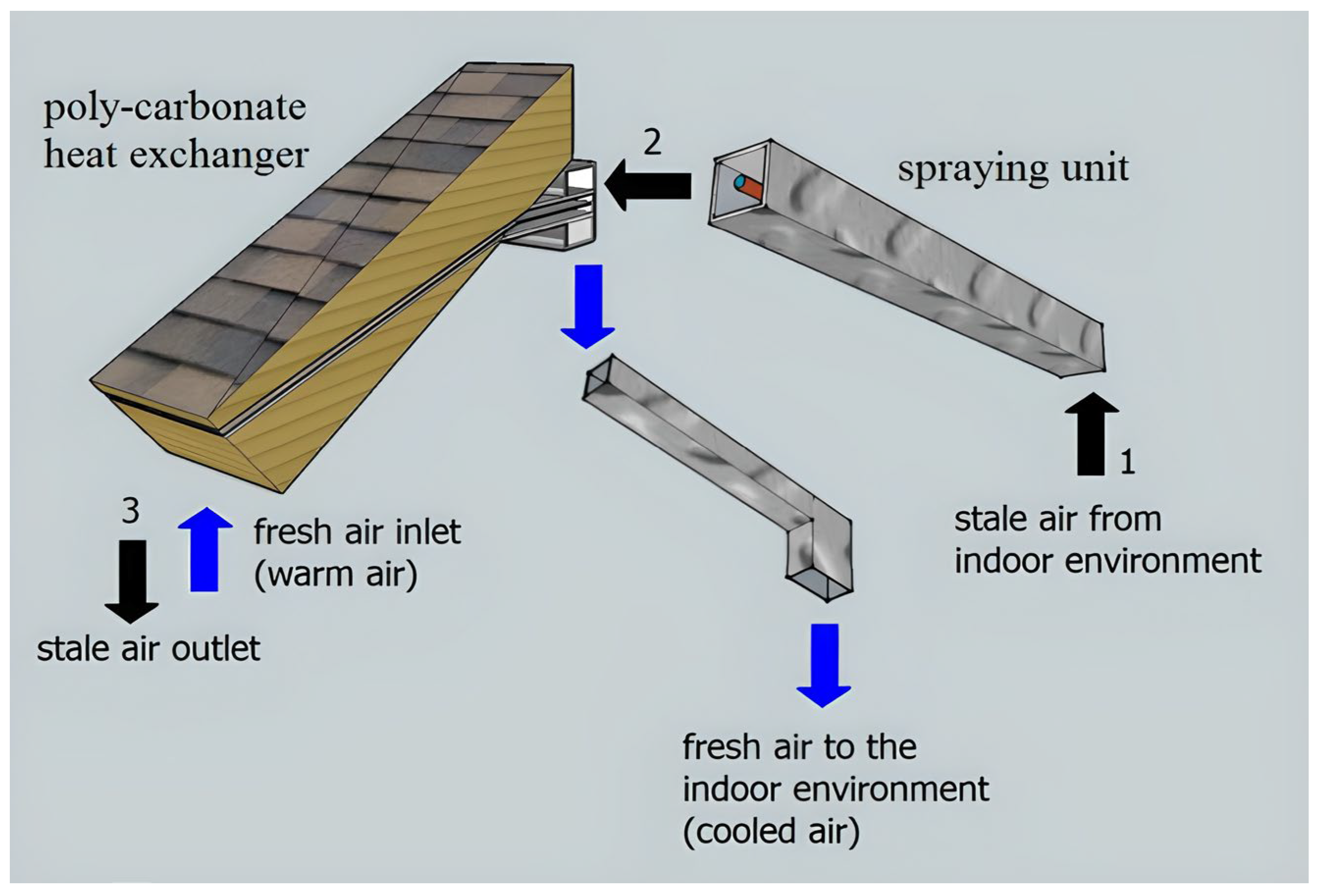 poly-carbonate heat exchanger

2

spraying unit

1

stale air from indoor environment

3

fresh air inlet (warm air)

stale air outlet

fresh air to the indoor environment (cooled air)