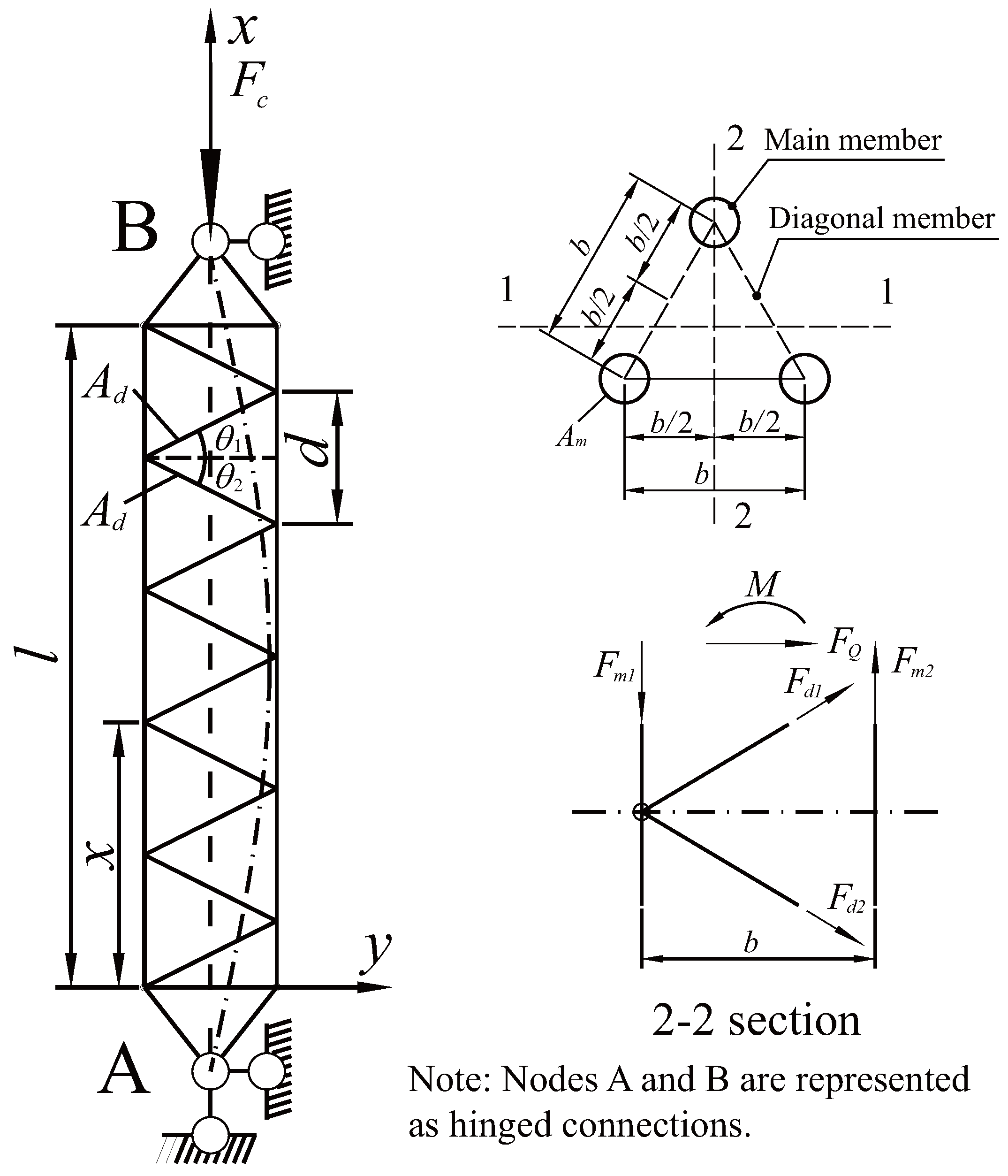 $x$
$F_c$
B
$A_d$
$\theta_1$
$\theta_2$
$A_d$
$d$
$l$
$x$
$y$
A

2 Main member
Diagonal member
$b$
$b/2$
$b/2$
1
1
$A_m$
$b/2$
$b/2$
$b$
2

$M$
$F_Q$
$F_{m1}$
$F_{m2}$
$F_{d1}$
$F_{d2}$
$b$
2-2 section

Note: Nodes A and B are represented as hinged connections.