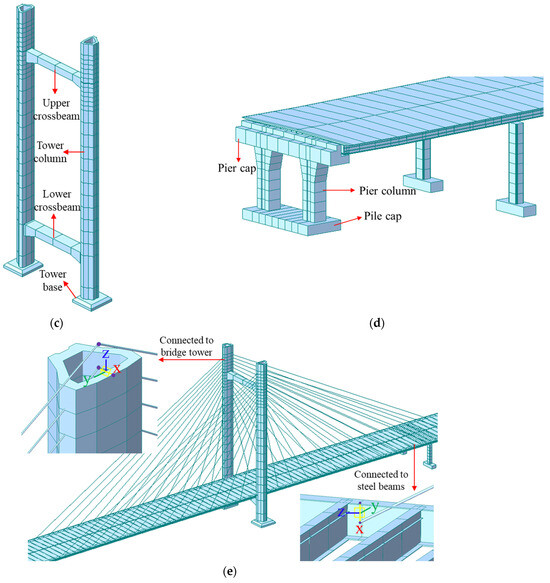 Upper crossbeam

Tower column

Lower crossbeam

Tower base

(c)

Pier cap

Pier column

Pile cap

(d)

Connected to bridge tower

z
y
x

Connected to steel beams

z
y
x

(e)