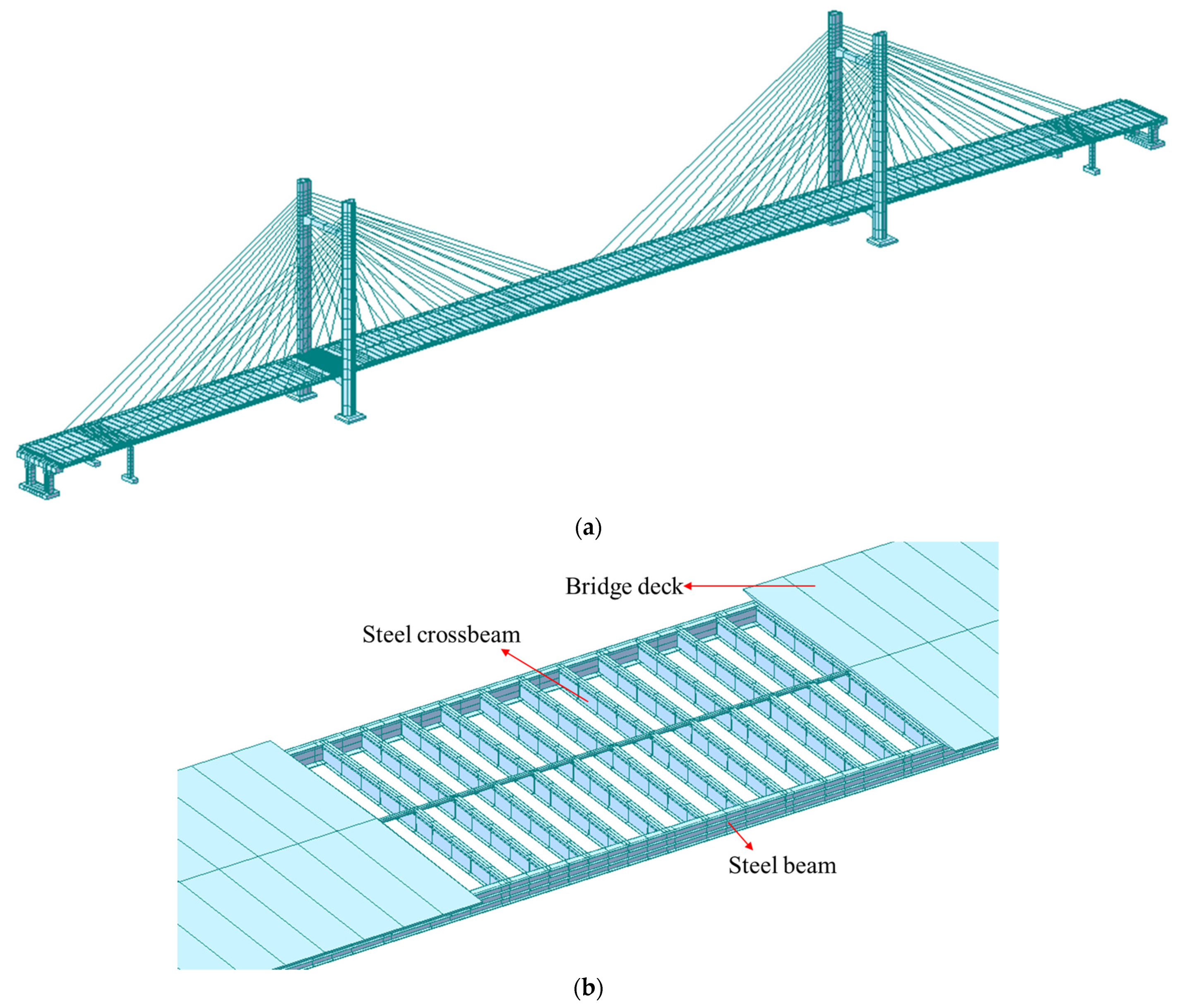 (a)

Bridge deck

Steel crossbeam

Steel beam

(b)